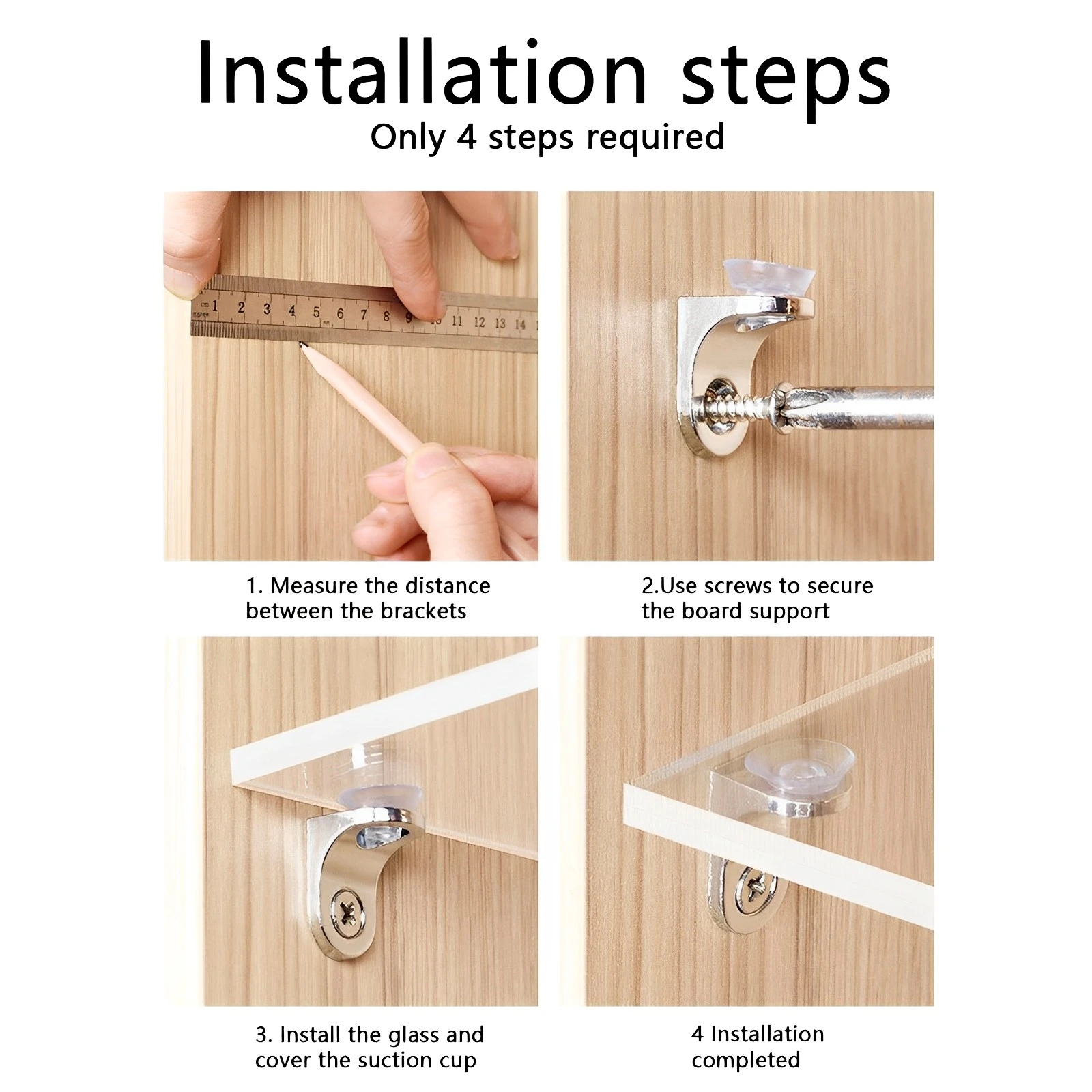 Installation steps
Only 4 steps required

1 2 3 4 5 6 7 8 9 10 11 12 13 14

1. Measure the distance between the brackets

2.Use screws to secure the board support

3. Install the glass and cover the suction cup

4 Installation completed