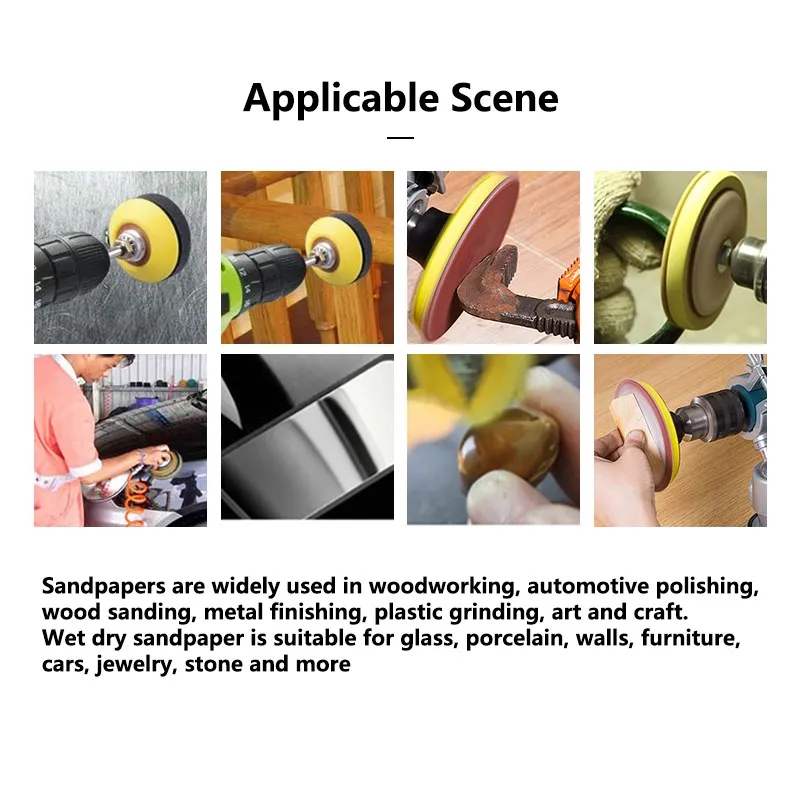 Applicable Scene

Sandpapers are widely used in woodworking, automotive polishing, wood sanding, metal finishing, plastic grinding, art and craft.
Wet dry sandpaper is suitable for glass, porcelain, walls, furniture, cars, jewelry, stone and more