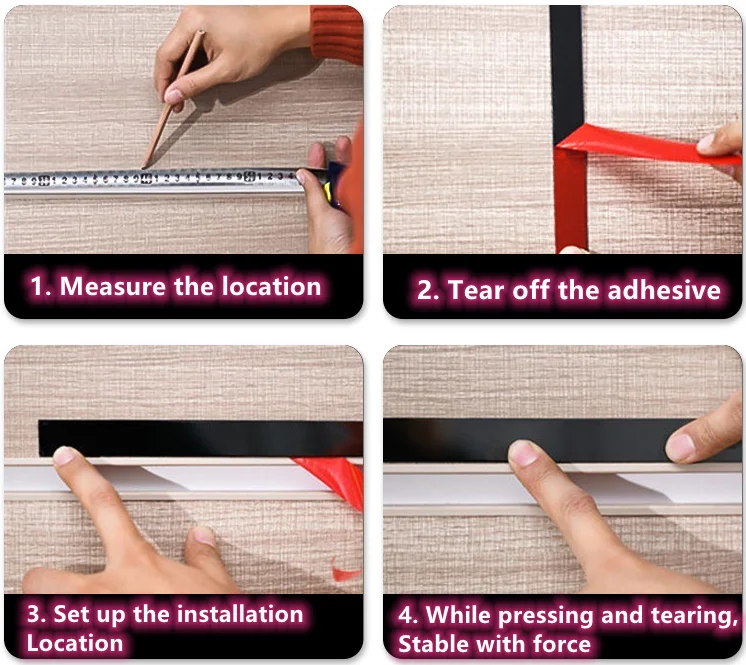 1. Measure the location

2. Tear off the adhesive

3. Set up the installation Location

4. While pressing and tearing, Stable with force