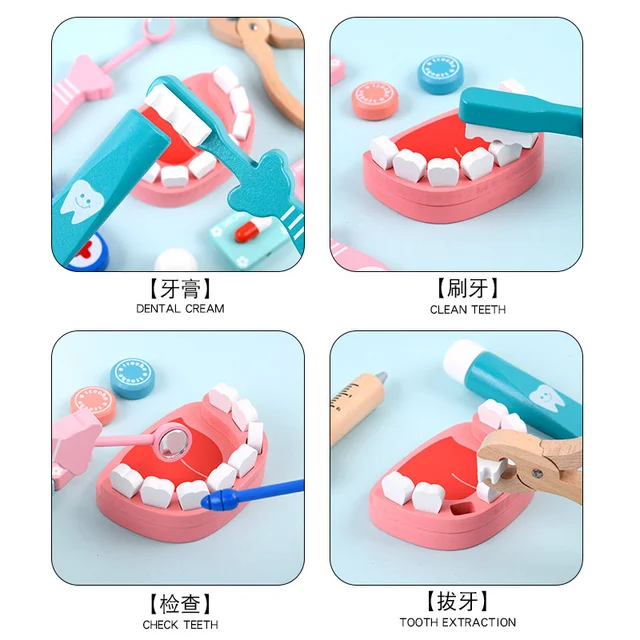 【牙膏】
DENTAL CREAM

【刷牙】
CLEAN TEETH

【检查】
CHECK TEETH

【拔牙】
TOOTH EXTRACTION