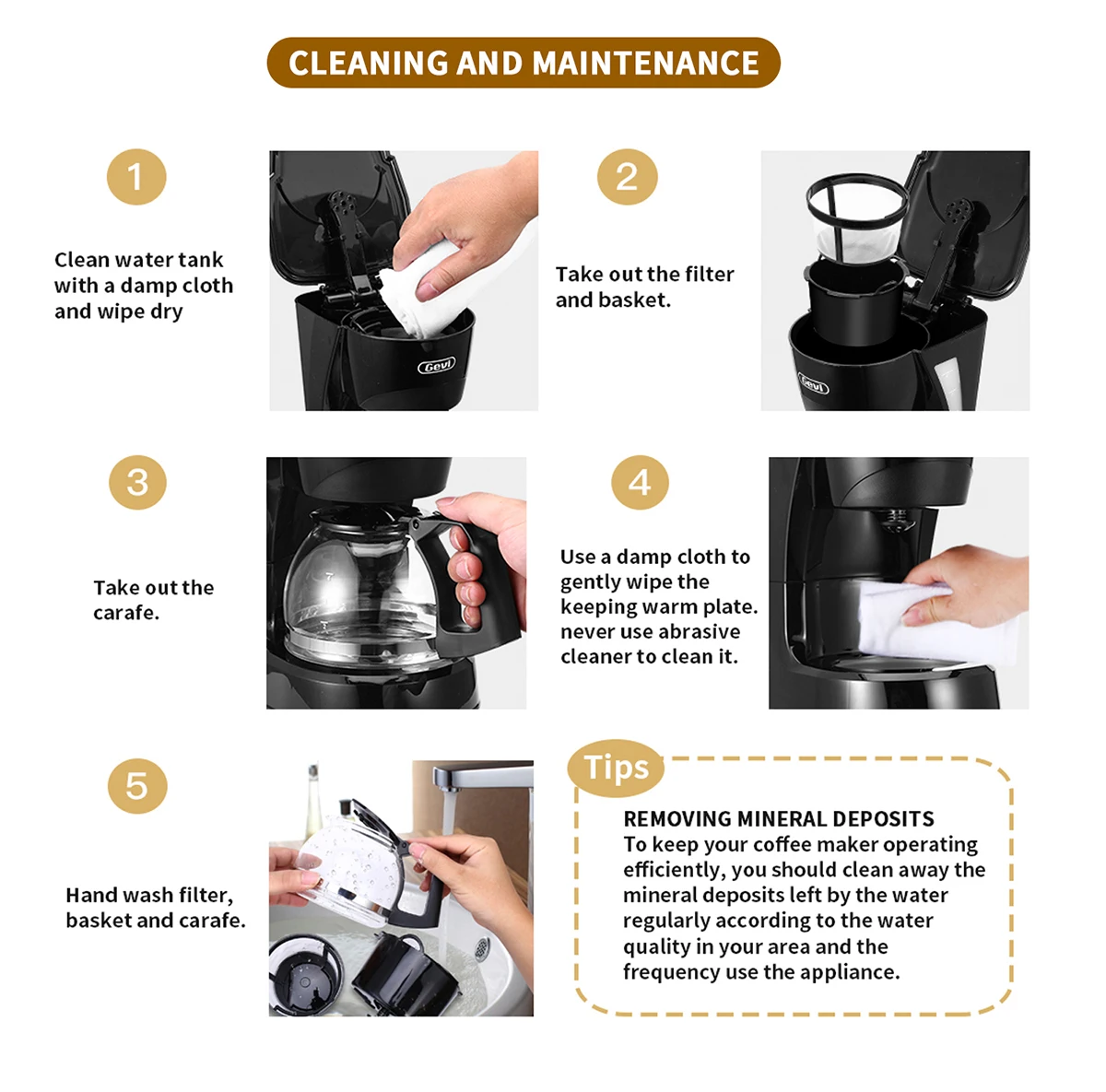 CLEANING AND MAINTENANCE

1

Clean water tank with a damp cloth and wipe dry

Gevi

2

Take out the filter and basket.

Gevi

3

Take out the carafe.

4

Use a damp cloth to gently wipe the keeping warm plate. never use abrasive cleaner to clean it.

5

Hand wash filter, basket and carafe.

Tips

REMOVING MINERAL DEPOSITS
To keep your coffee maker operating efficiently, you should clean away the mineral deposits left by the water regularly according to the water quality in your area and the frequency use the appliance.