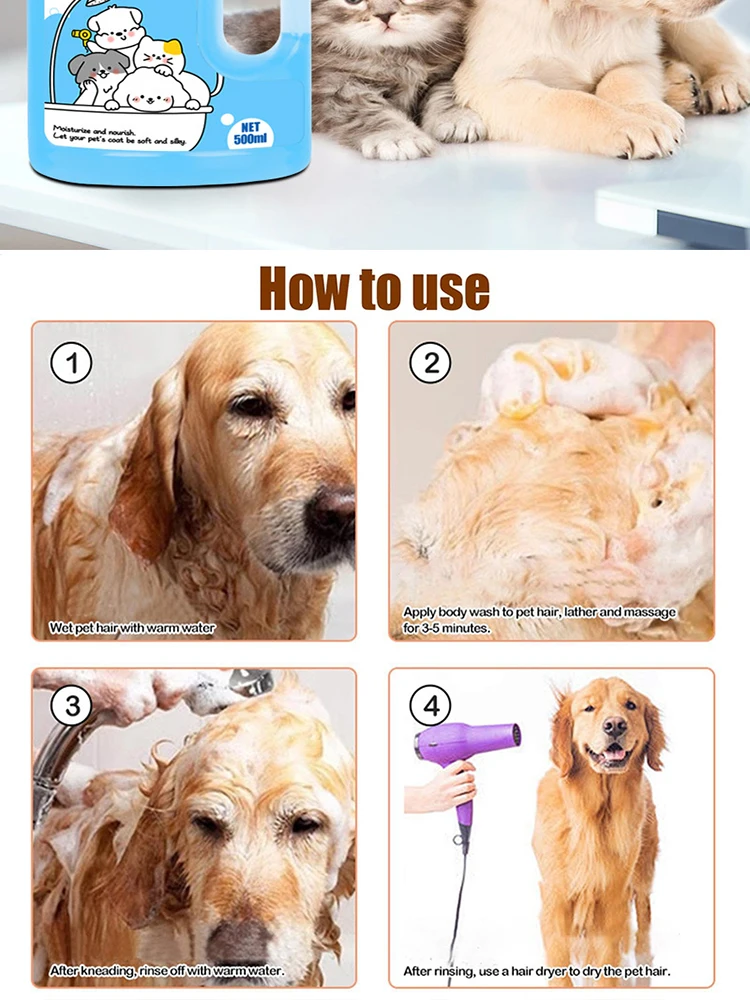 Moisturize and nourish.
Let your pet's coat be soft and silky.

NET
500ml

How to use

1

Wet pet hair with warm water

2

Apply body wash to pet hair, lather and massage for 3-5 minutes.

3

After kneading, rinse off with warm water.

4

After rinsing, use a hair dryer to dry the pet hair.