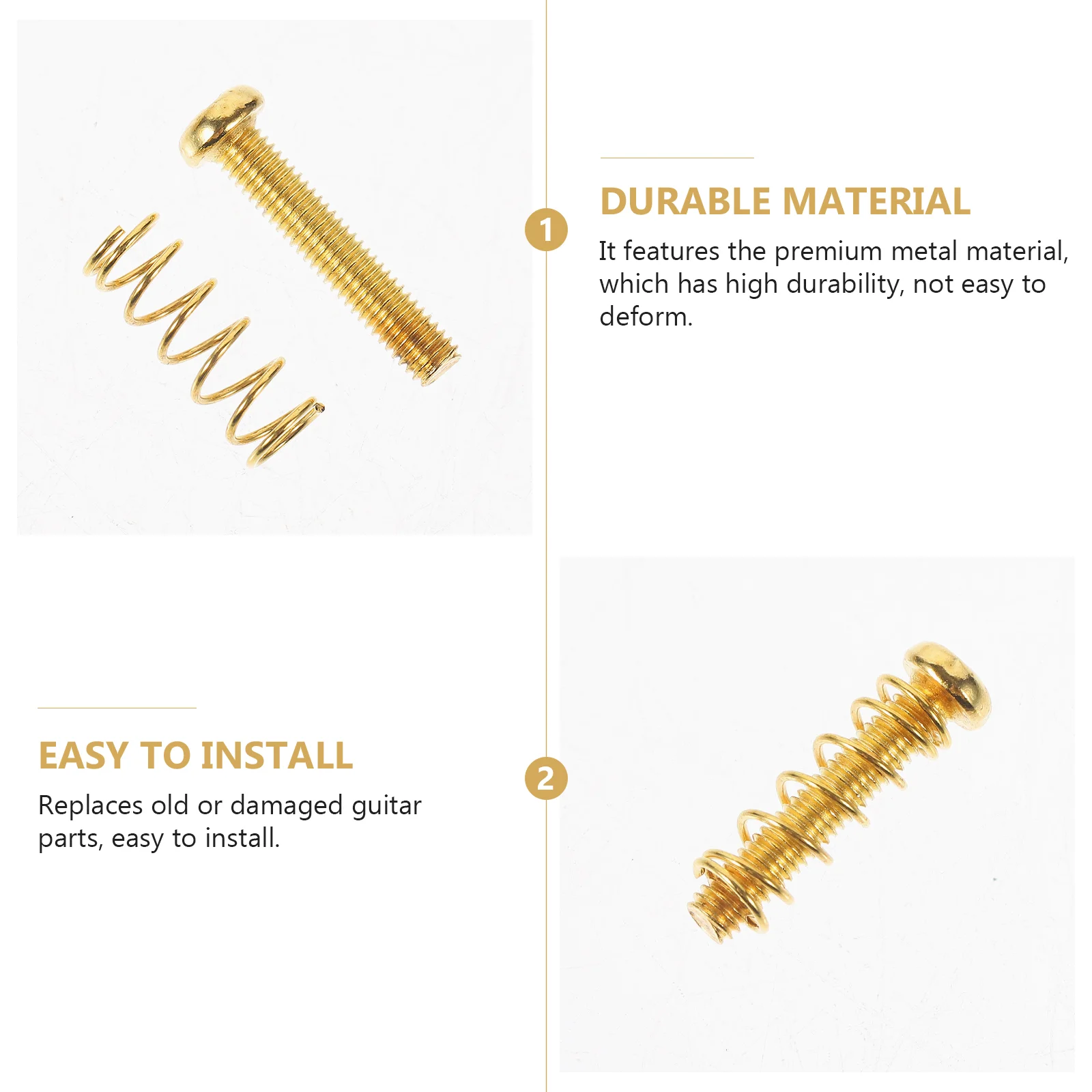 1

DURABLE MATERIAL

It features the premium metal material, which has high durability, not easy to deform.

EASY TO INSTALL

Replaces old or damaged guitar parts, easy to install.

2