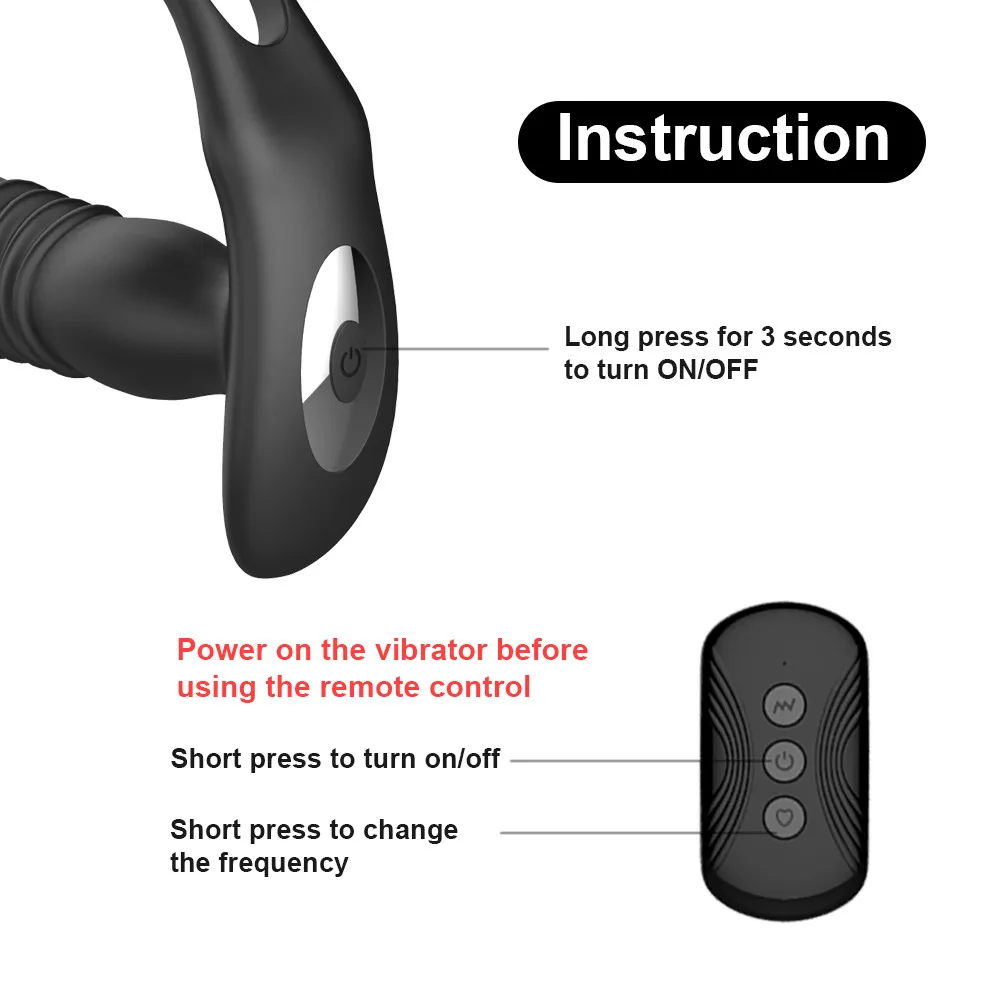 Instruction

Long press for 3 seconds to turn ON/OFF

Power on the vibrator before using the remote control

Short press to turn on/off

Short press to change the frequency