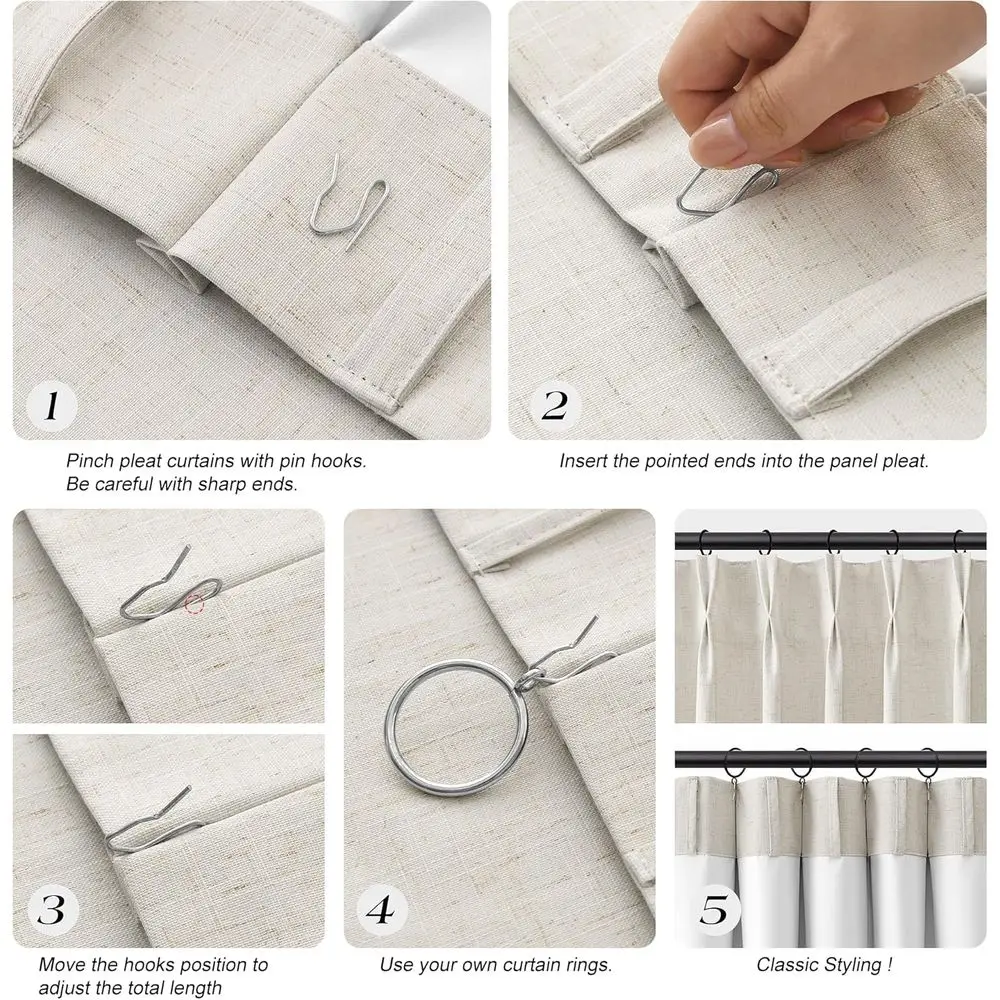 1

Pinch pleat curtains with pin hooks.
Be careful with sharp ends.

2

Insert the pointed ends into the panel pleat.

3

Move the hooks position to adjust the total length

4

Use your own curtain rings.

5

Classic Styling !