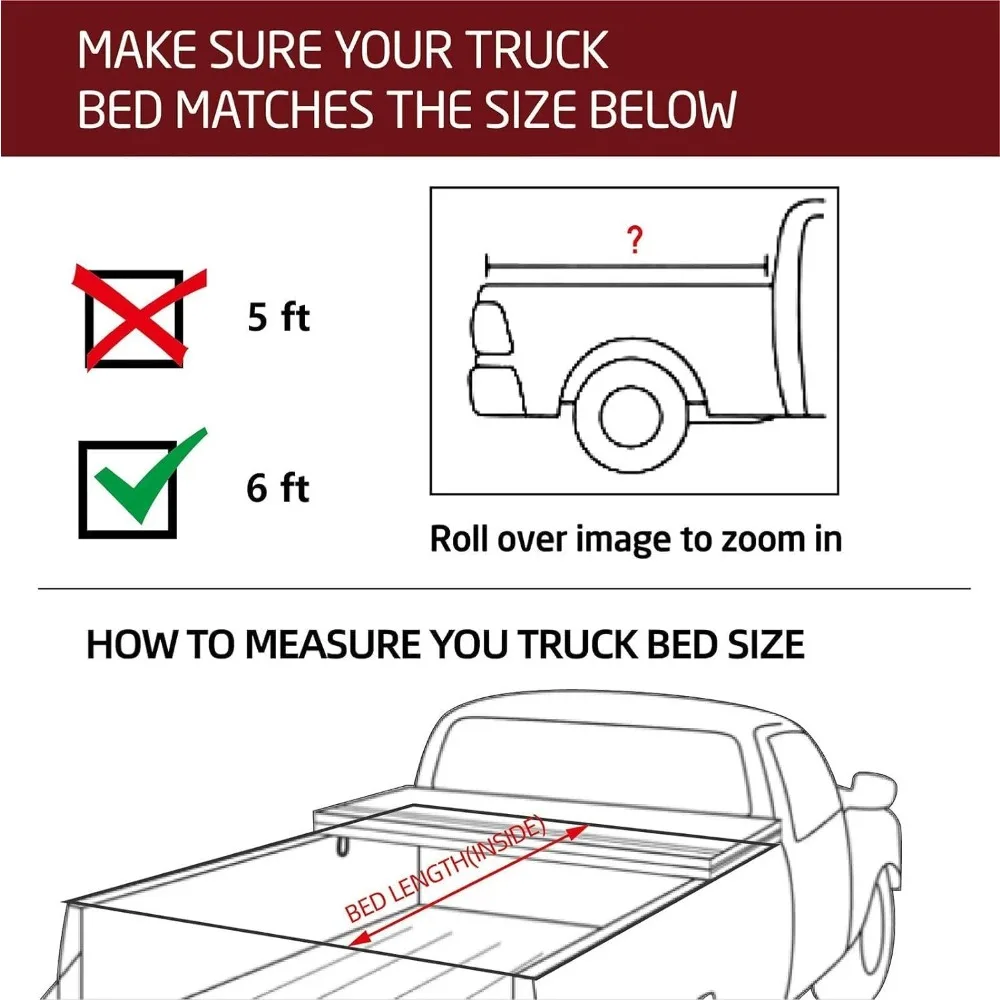 MAKE SURE YOUR TRUCK BED MATCHES THE SIZE BELOW

5 ft

6 ft

?

Roll over image to zoom in

HOW TO MEASURE YOU TRUCK BED SIZE

BED LENGTH(INSIDE)