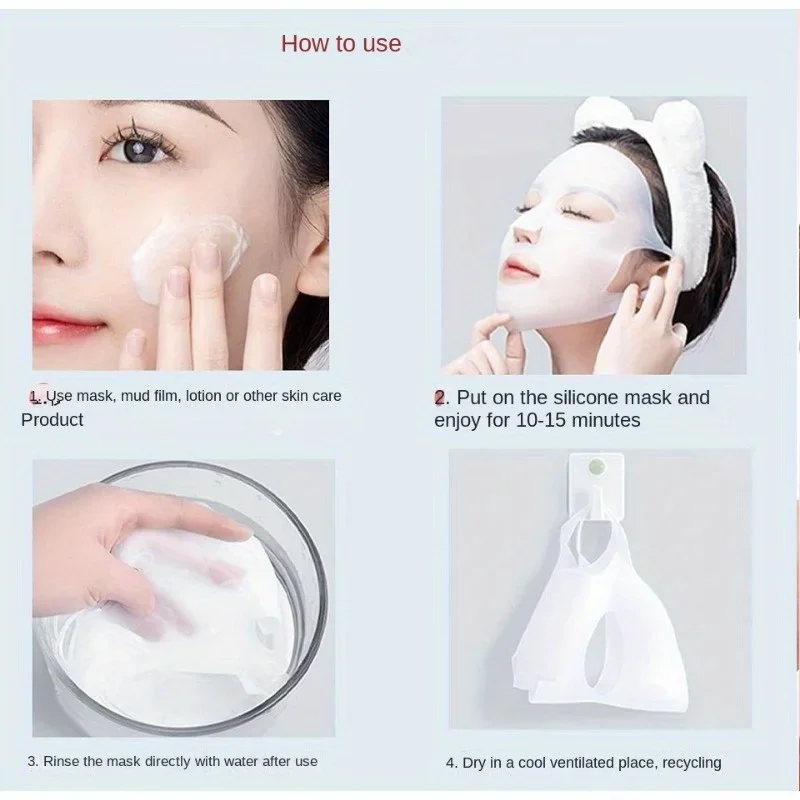 How to use

1. Use mask, mud film, lotion or other skin care Product

2. Put on the silicone mask and enjoy for 10-15 minutes

3. Rinse the mask directly with water after use

4. Dry in a cool ventilated place, recycling