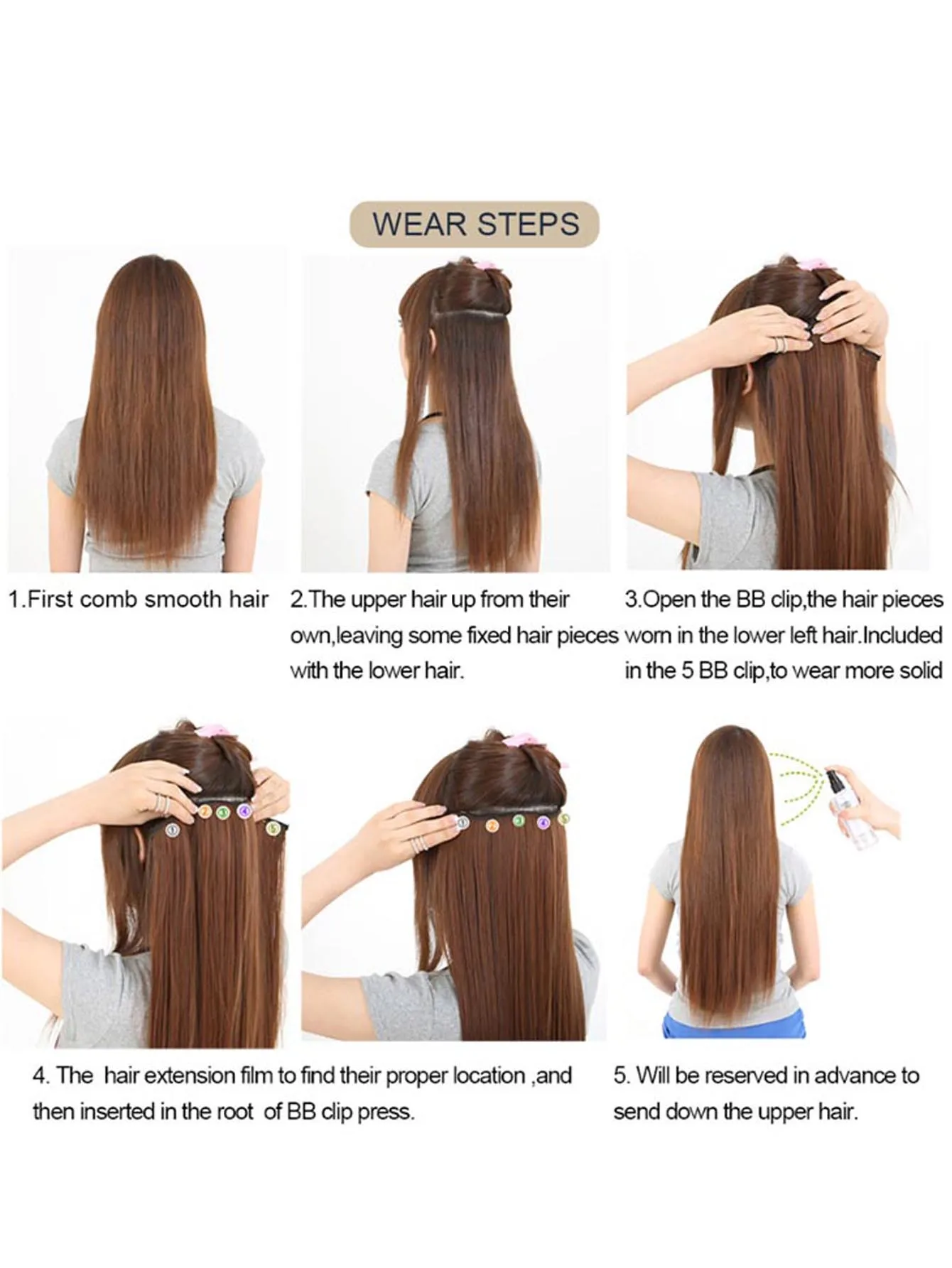 WEAR STEPS

1.First comb smooth hair

2.The upper hair up from their own,leaving some fixed hair pieces with the lower hair.

3.Open the BB clip,the hair pieces worn in the lower left hair.Included in the 5 BB clip,to wear more solid

1 2 3 4 5

1 2 3 4 5

4. The hair extension film to find their proper location ,and then inserted in the root of BB clip press.

5. Will be reserved in advance to send down the upper hair.