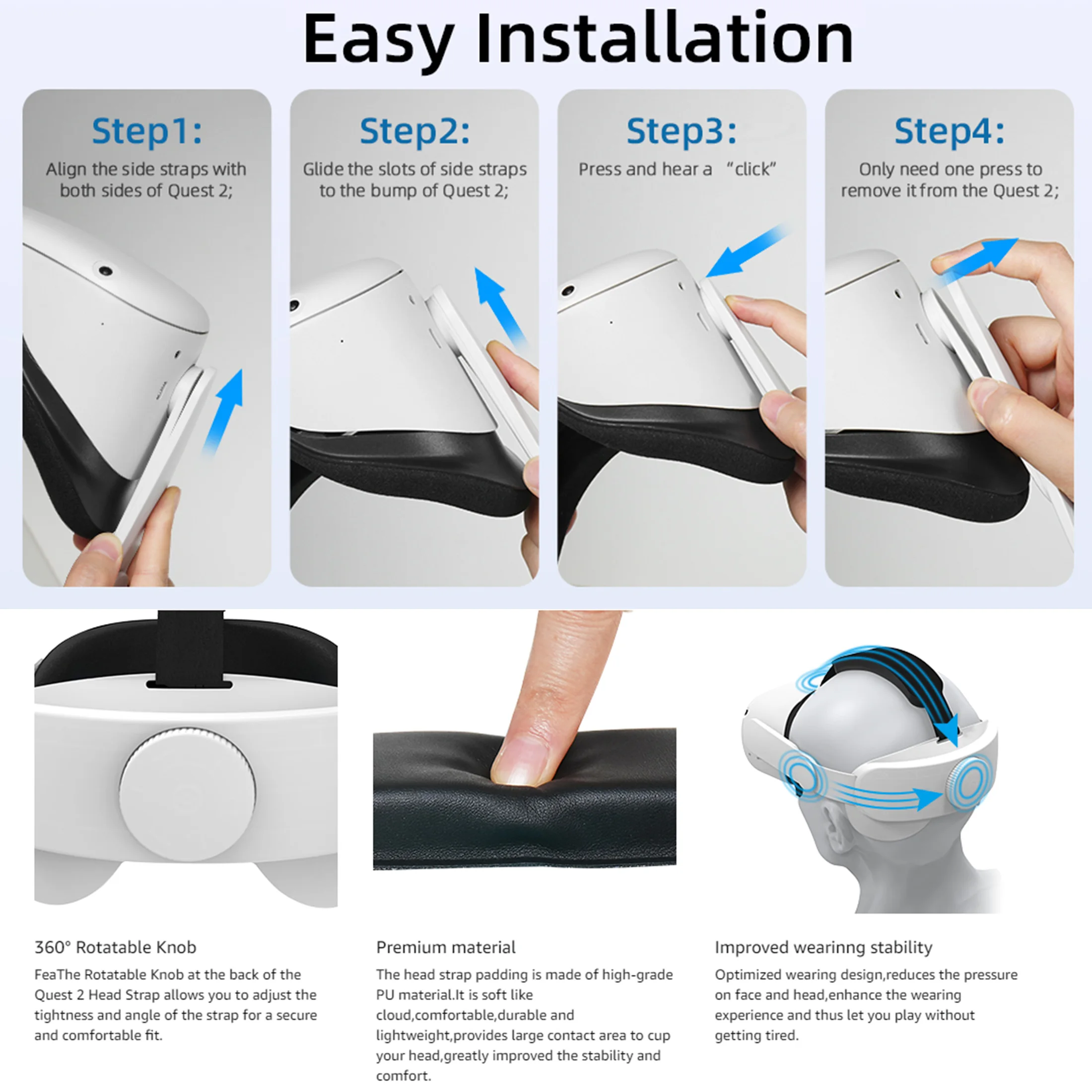 Easy Installation

Step1:
Align the side straps with both sides of Quest 2;

Step2:
Glide the slots of side straps to the bump of Quest 2;

Step3:
Press and hear a “click”

Step4:
Only need one press to remove it from the Quest 2;

360° Rotatable Knob

FeaThe Rotatable Knob at the back of the Quest 2 Head Strap allows you to adjust the tightness and angle of the strap for a secure and comfortable fit.

Premium material

The head strap padding is made of high-grade PU material.It is soft like cloud,comfortable,durable and lightweight,provides large contact area to cup your head,greatly improved the stability and comfort.

Improved wearinng stability

Optimized wearing design,reduces the pressure on face and head,enhance the wearing experience and thus let you play without getting tired.