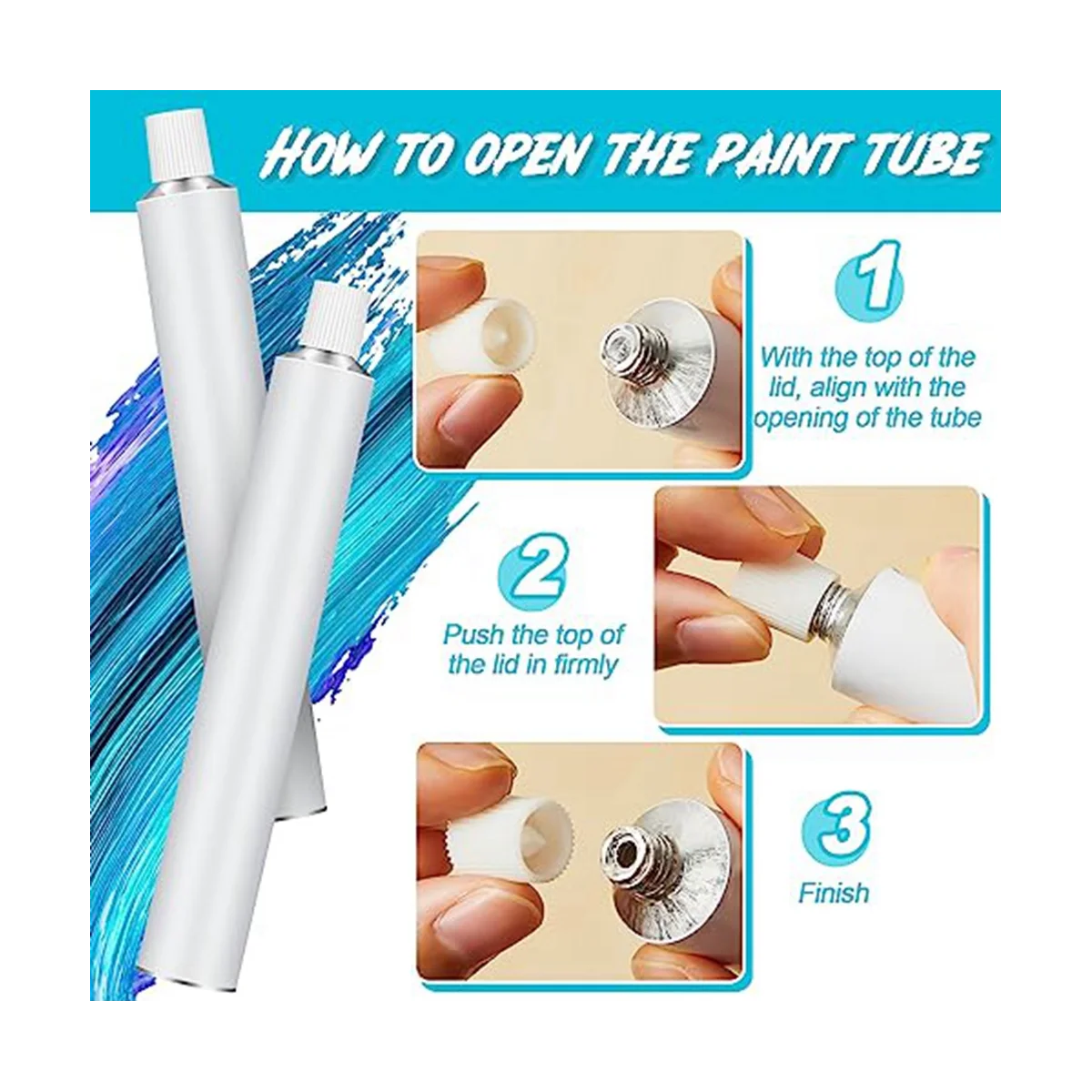 HOW TO OPEN THE PAINT TUBE

1

With the top of the lid, align with the opening of the tube

2

Push the top of the lid in firmly

3

Finish