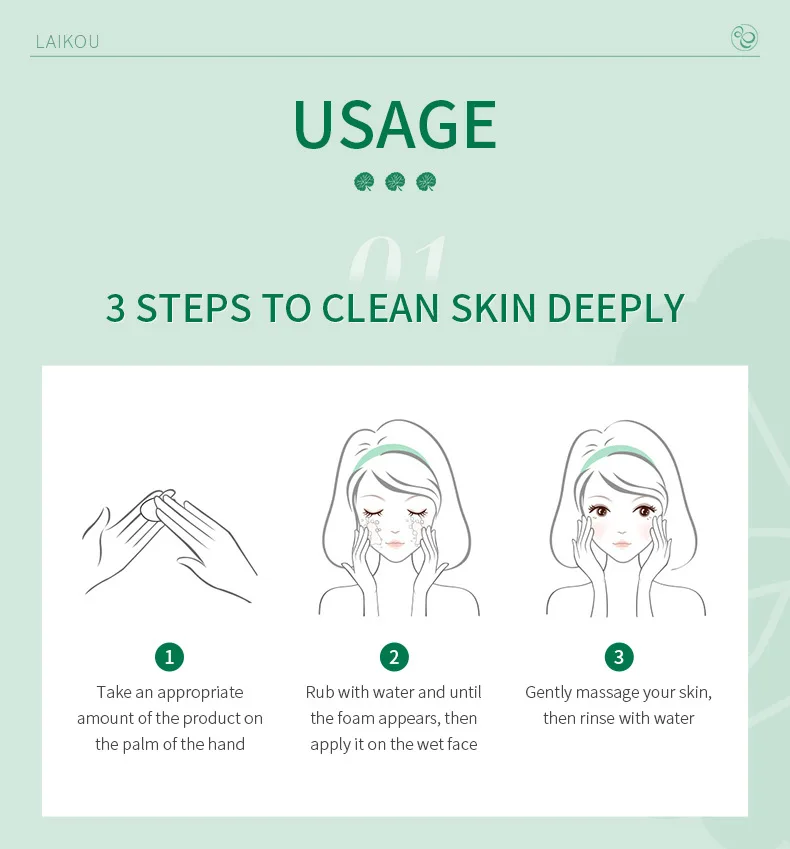 LAIKOU

USAGE

01

3 STEPS TO CLEAN SKIN DEEPLY

1
Take an appropriate amount of the product on the palm of the hand

2
Rub with water and until the foam appears, then apply it on the wet face

3
Gently massage your skin, then rinse with water