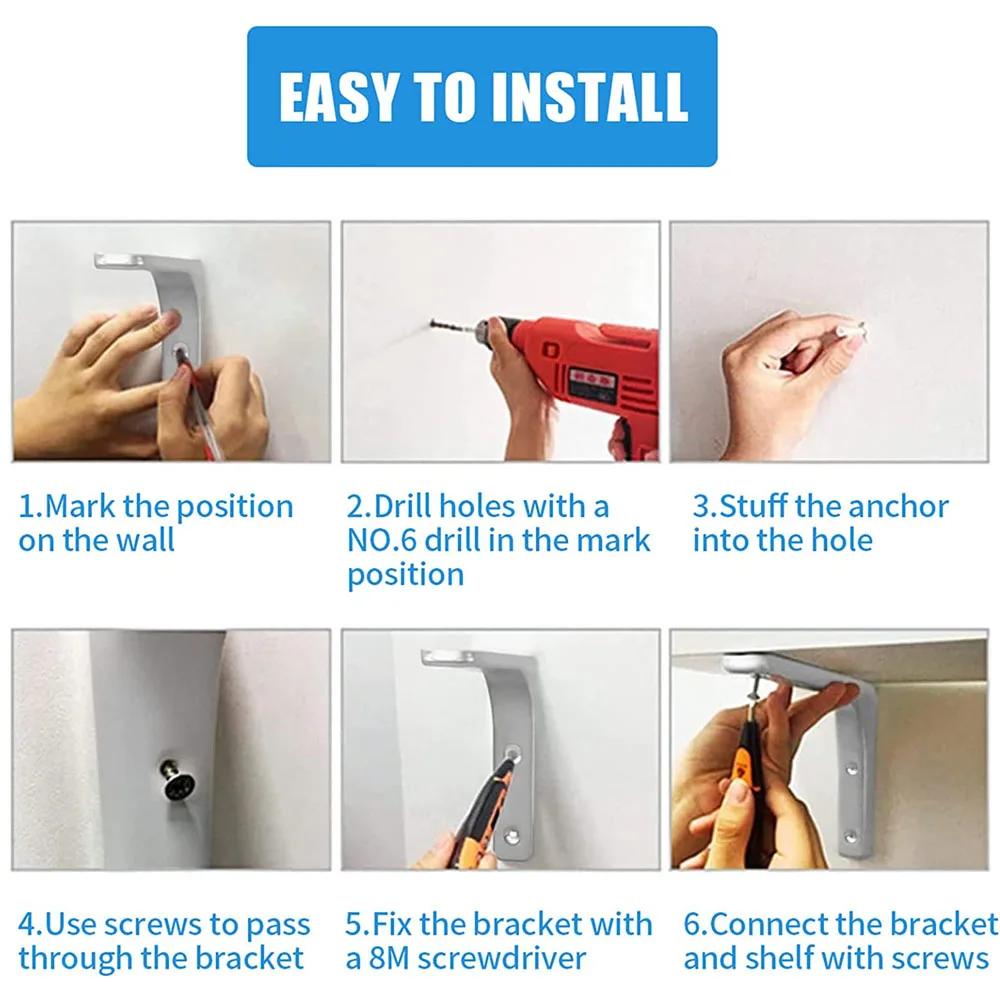 EASY TO INSTALL

1.Mark the position on the wall

2.Drill holes with a NO.6 drill in the mark position

3.Stuff the anchor into the hole

4.Use screws to pass through the bracket

5.Fix the bracket with a 8M screwdriver

6.Connect the bracket and shelf with screws