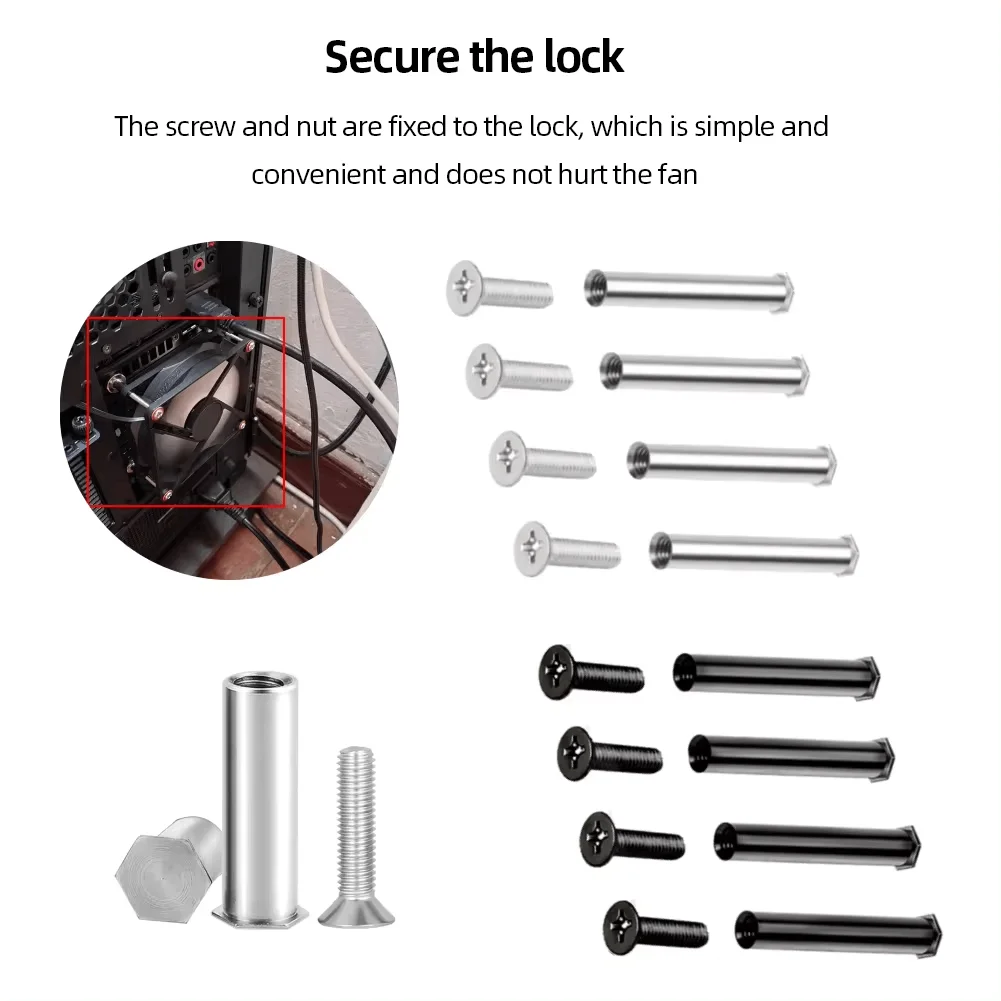 Secure the lock

The screw and nut are fixed to the lock, which is simple and convenient and does not hurt the fan