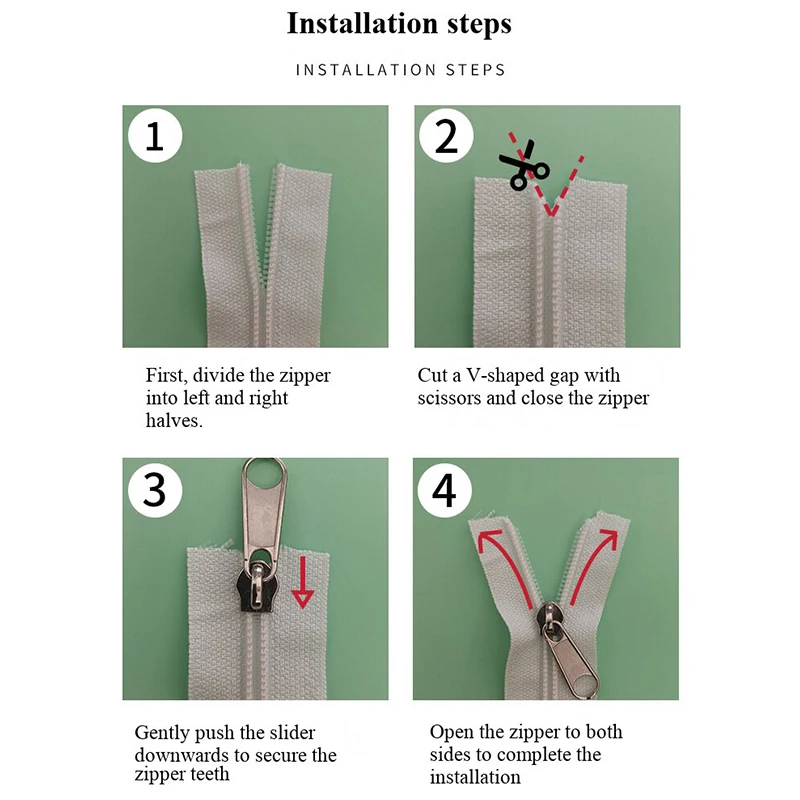 Installation steps

INSTALLATION STEPS

1

First, divide the zipper into left and right halves.

2

Cut a V-shaped gap with scissors and close the zipper

3

Gently push the slider downwards to secure the zipper teeth

4

Open the zipper to both sides to complete the installation