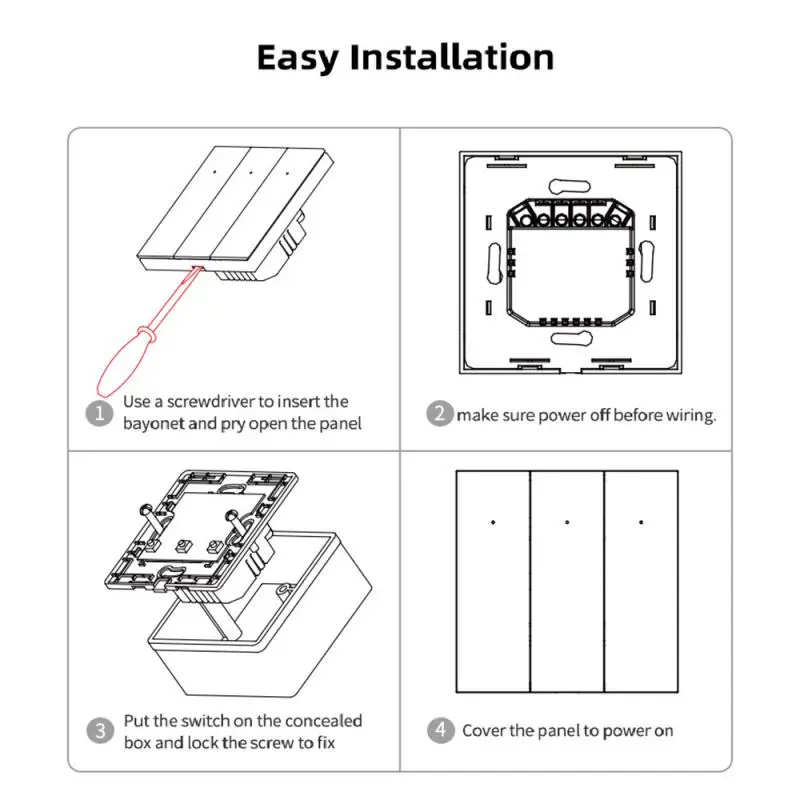 Easy Installation

1 Use a screwdriver to insert the bayonet and pry open the panel

2 make sure power off before wiring.

3 Put the switch on the concealed box and lock the screw to fix

4 Cover the panel to power on