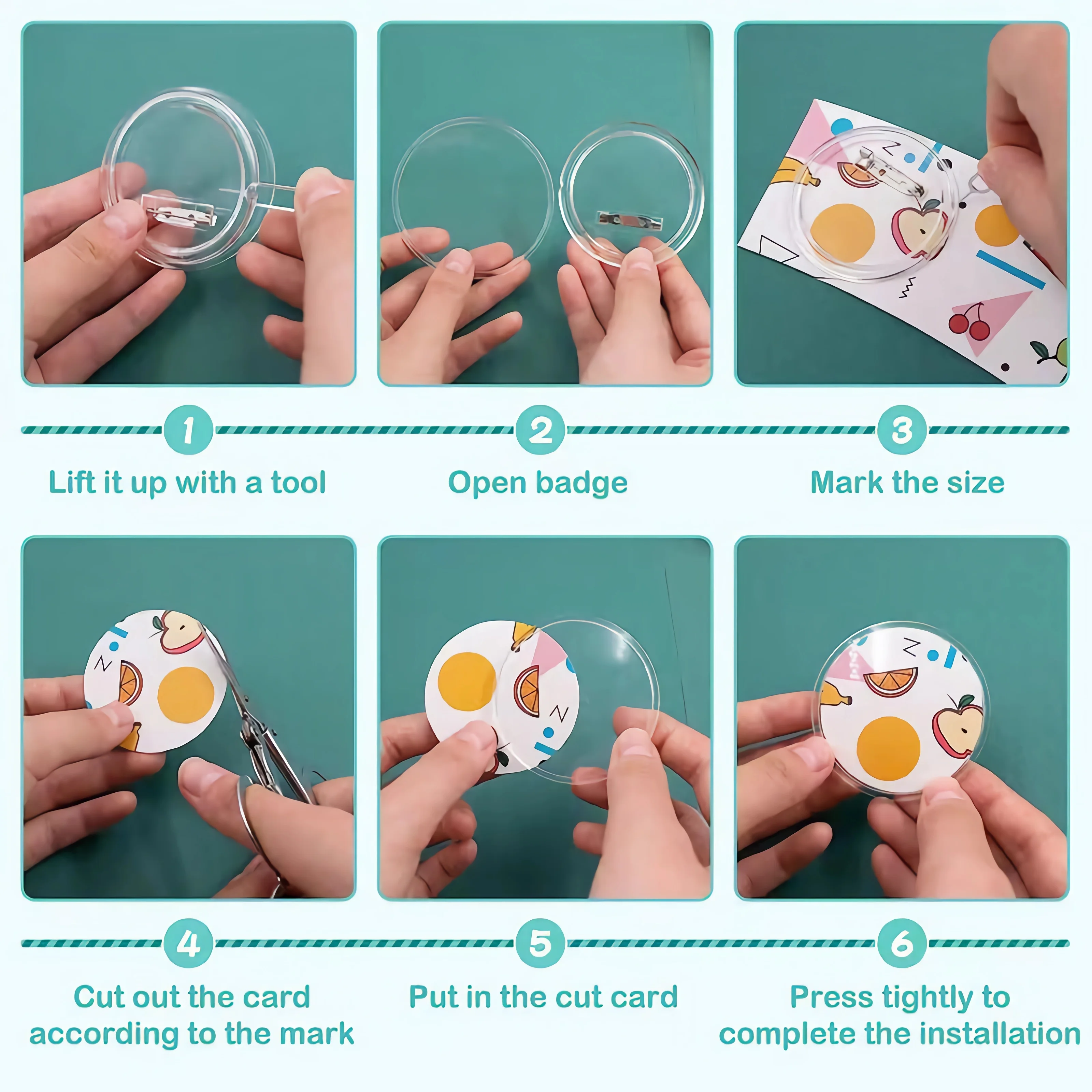 1

Lift it up with a tool

2

Open badge

3

Mark the size

4

Cut out the card according to the mark

5

Put in the cut card

6

Press tightly to complete the installation