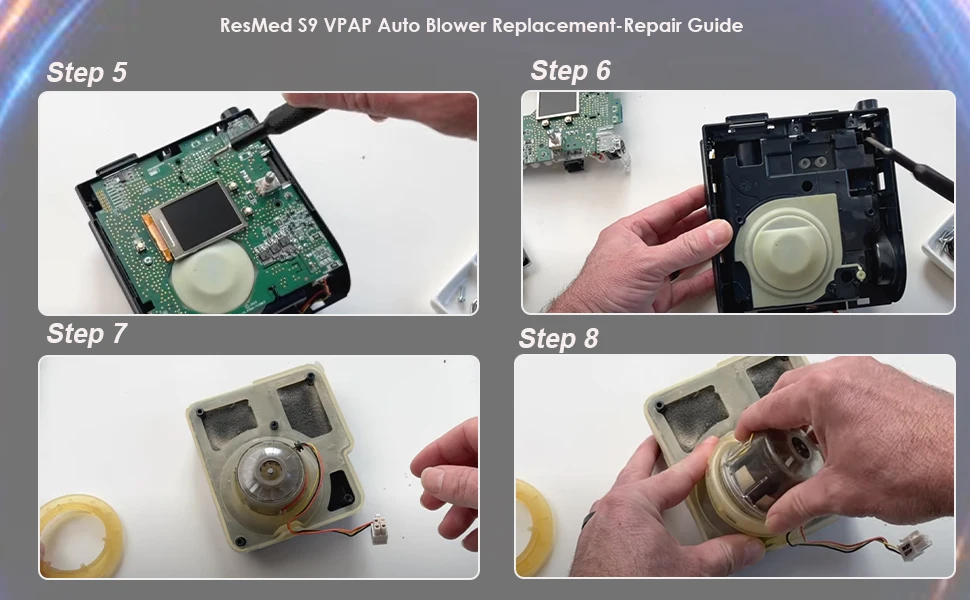 ResMed S9 VPAP Auto Blower Replacement-Repair Guide

Step 5

Step 6

Step 7

Step 8