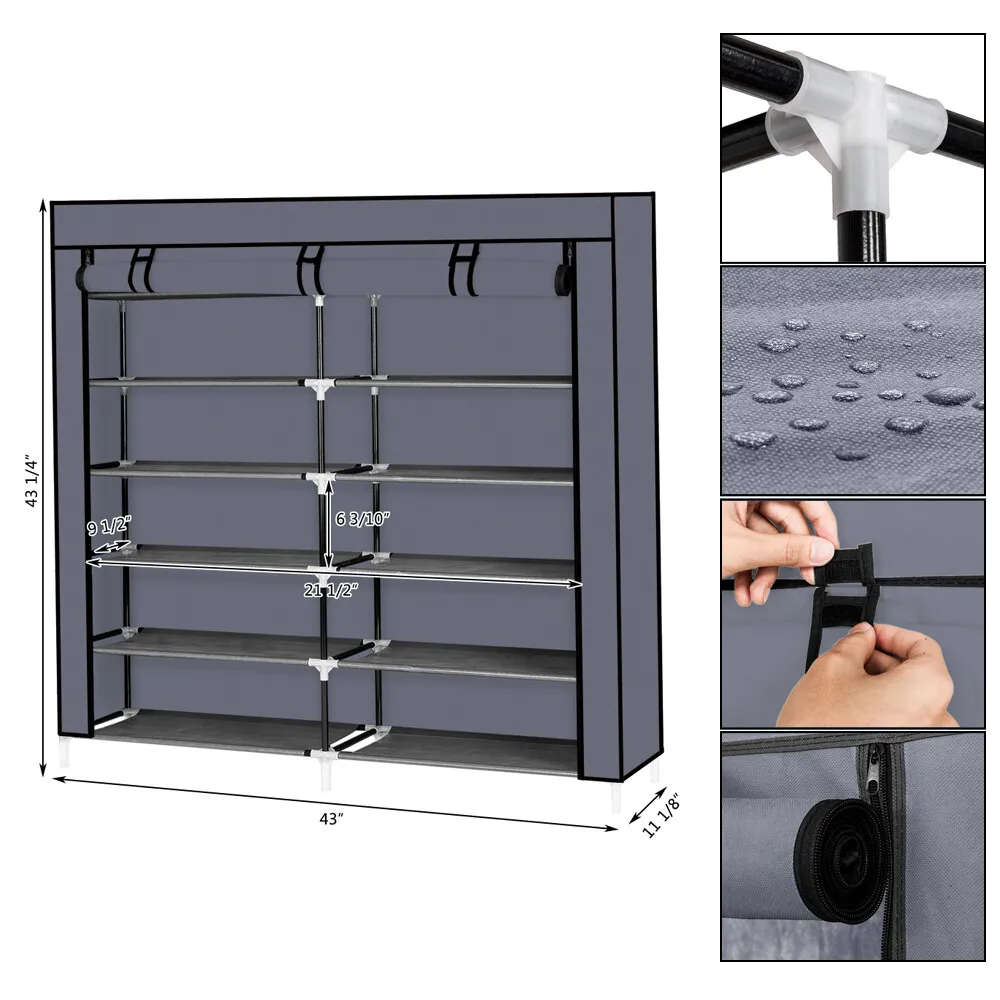 43 1/4"

9 1/2"

6 3/10"

21 1/2"

43"

11 1/8"