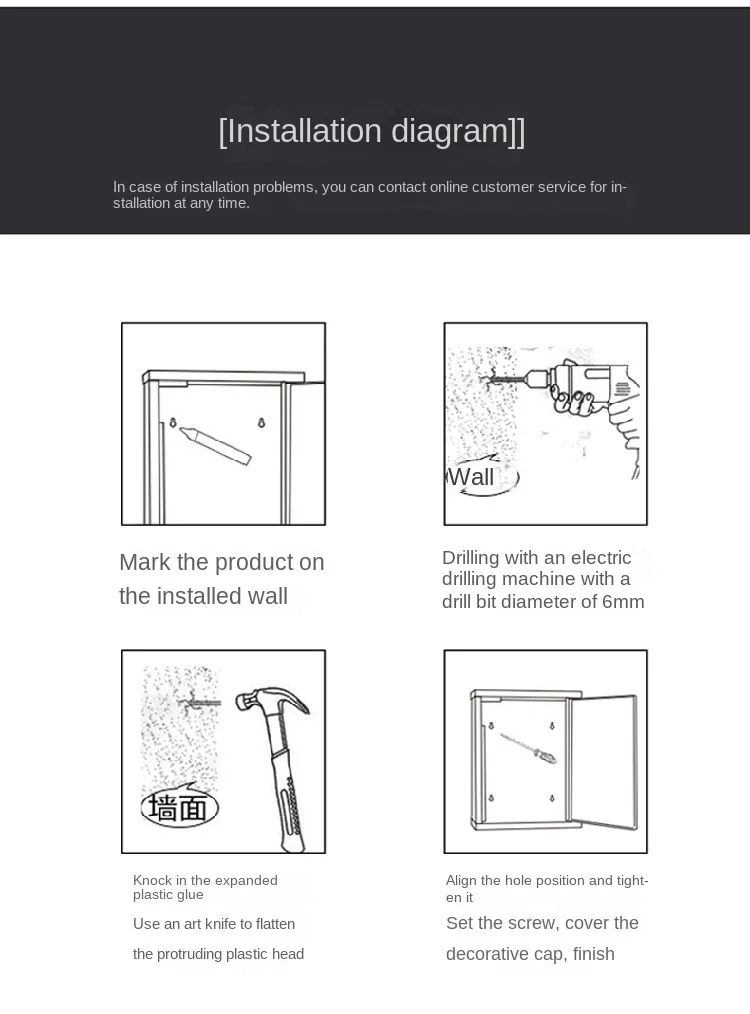 [Installation diagram]]

In case of installation problems, you can contact online customer service for installation at any time.

Mark the product on the installed wall

Wall

Drilling with an electric drilling machine with a drill bit diameter of 6mm

墙面

Knock in the expanded plastic glue

Use an art knife to flatten the protruding plastic head

Align the hole position and tighten it

Set the screw, cover the decorative cap, finish