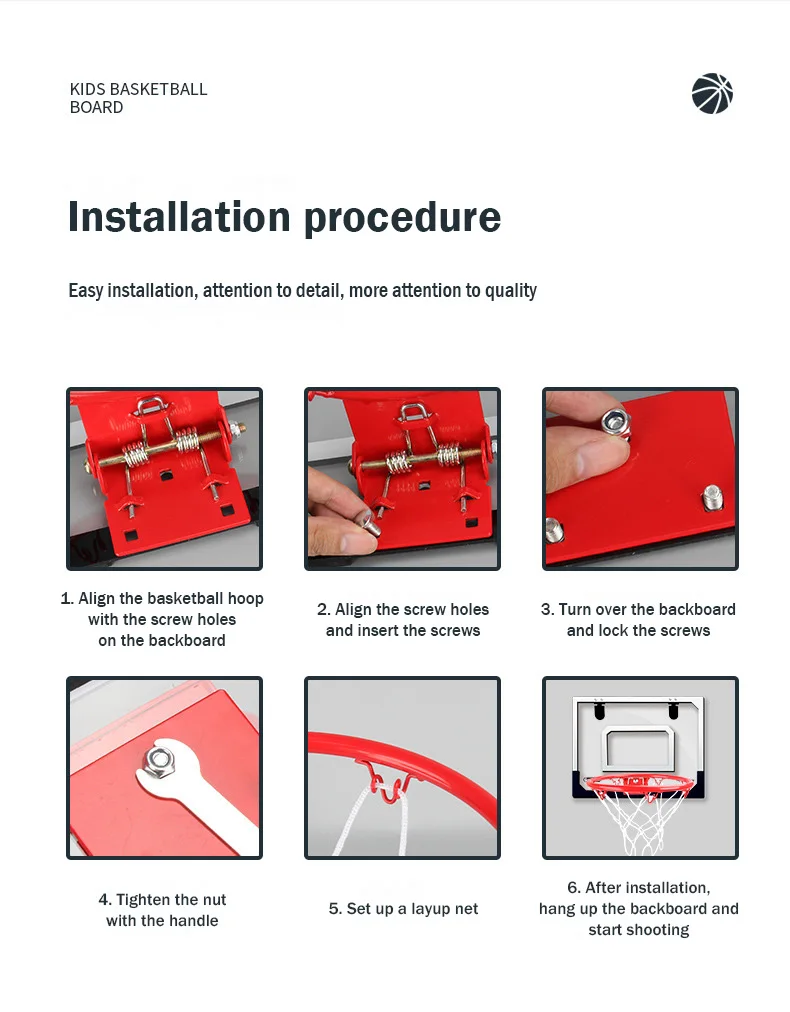 KIDS BASKETBALL BOARD

Installation procedure

Easy installation, attention to detail, more attention to quality

1. Align the basketball hoop with the screw holes on the backboard

2. Align the screw holes and insert the screws

3. Turn over the backboard and lock the screws

4. Tighten the nut with the handle

5. Set up a layup net

6. After installation, hang up the backboard and start shooting