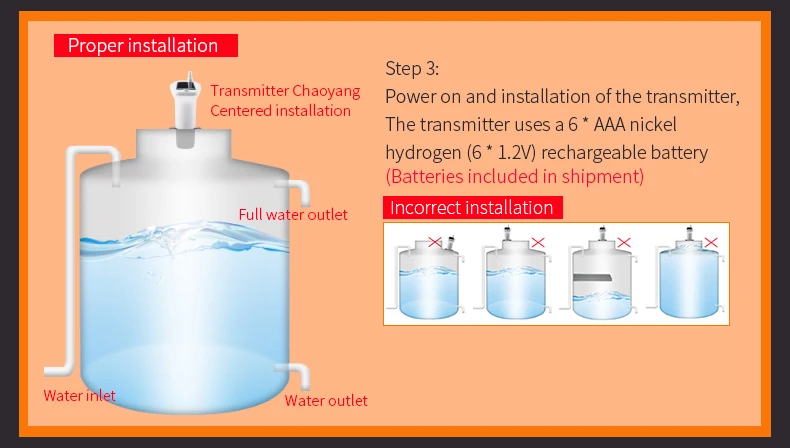 Proper installation

Transmitter Chaoyang Centered installation

Full water outlet

Water inlet

Water outlet

Step 3:
Power on and installation of the transmitter, The transmitter uses a 6 * AAA nickel hydrogen (6 * 1.2V) rechargeable battery (Batteries included in shipment)

Incorrect installation