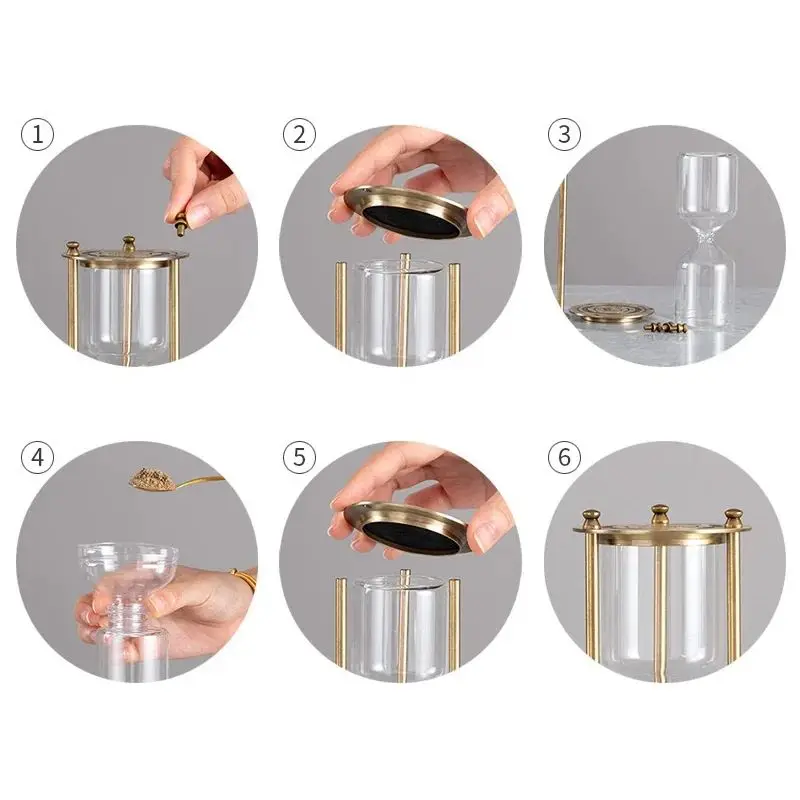 1

2

3

4

5

6