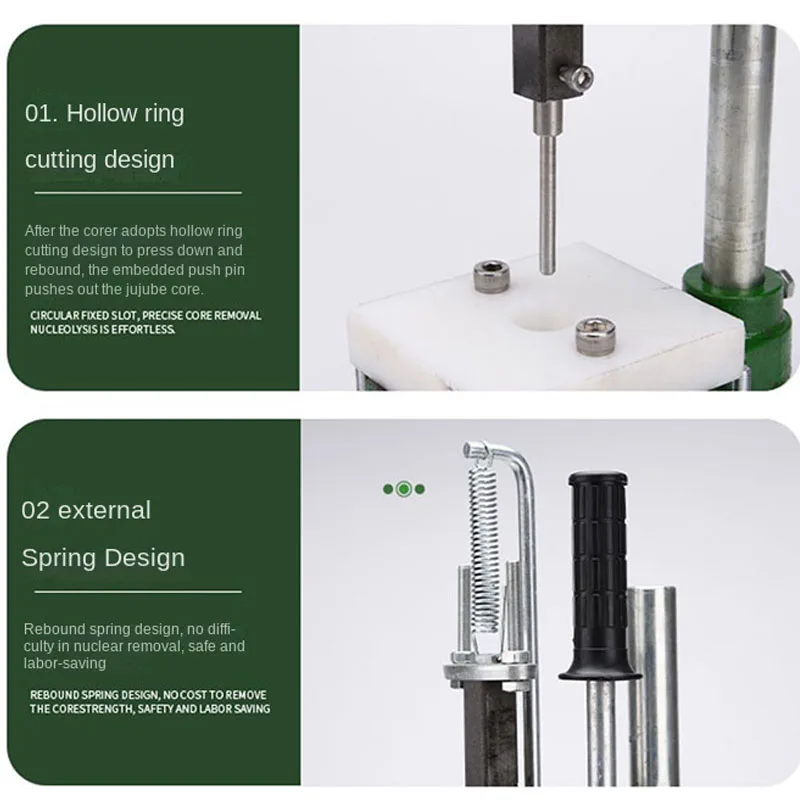 01. Hollow ring cutting design

After the corer adopts hollow ring cutting design to press down and rebound, the embedded push pin pushes out the jujube core.

CIRCULAR FIXED SLOT, PRECISE CORE REMOVAL NUCLEOLYSIS IS EFFORTLESS.

02 external Spring Design

Rebound spring design, no difficulty in nuclear removal, safe and labor-saving

REBOUND SPRING DESIGN, NO COST TO REMOVE THE CORESTRENGTH, SAFETY AND LABOR SAVING