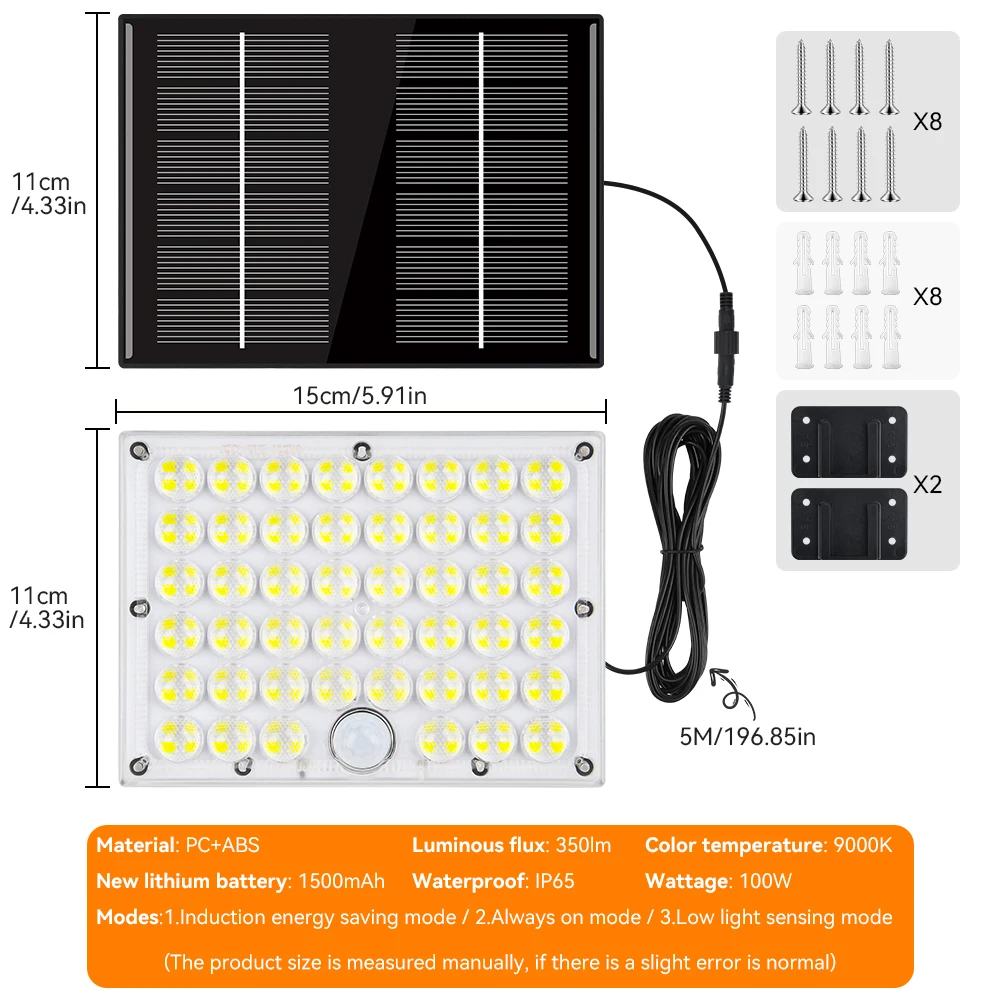 11cm
/4.33in

X8

X8

15cm/5.91in

X2

11cm
/4.33in

5M/196.85in

Material: PC+ABS Luminous flux: 350lm Color temperature: 9000K
New lithium battery: 1500mAh Waterproof: IP65 Wattage: 100W
Modes:1.Induction energy saving mode / 2.Always on mode / 3.Low light sensing mode

(The product size is measured manually, if there is a slight error is normal)