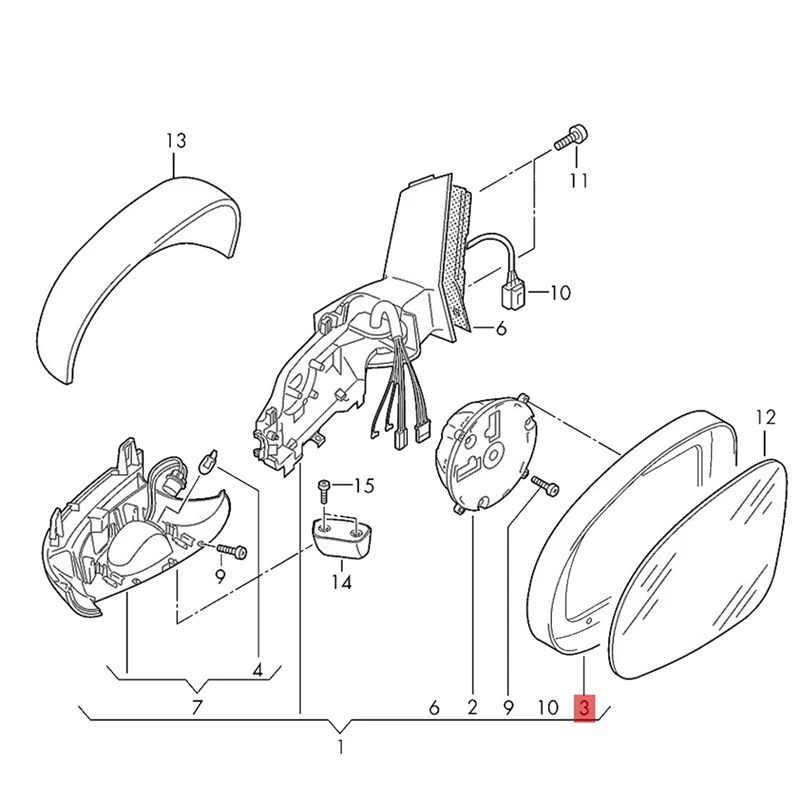 13
11
10
6
12
15
9
14
4
7
6 2 9 10 3
1