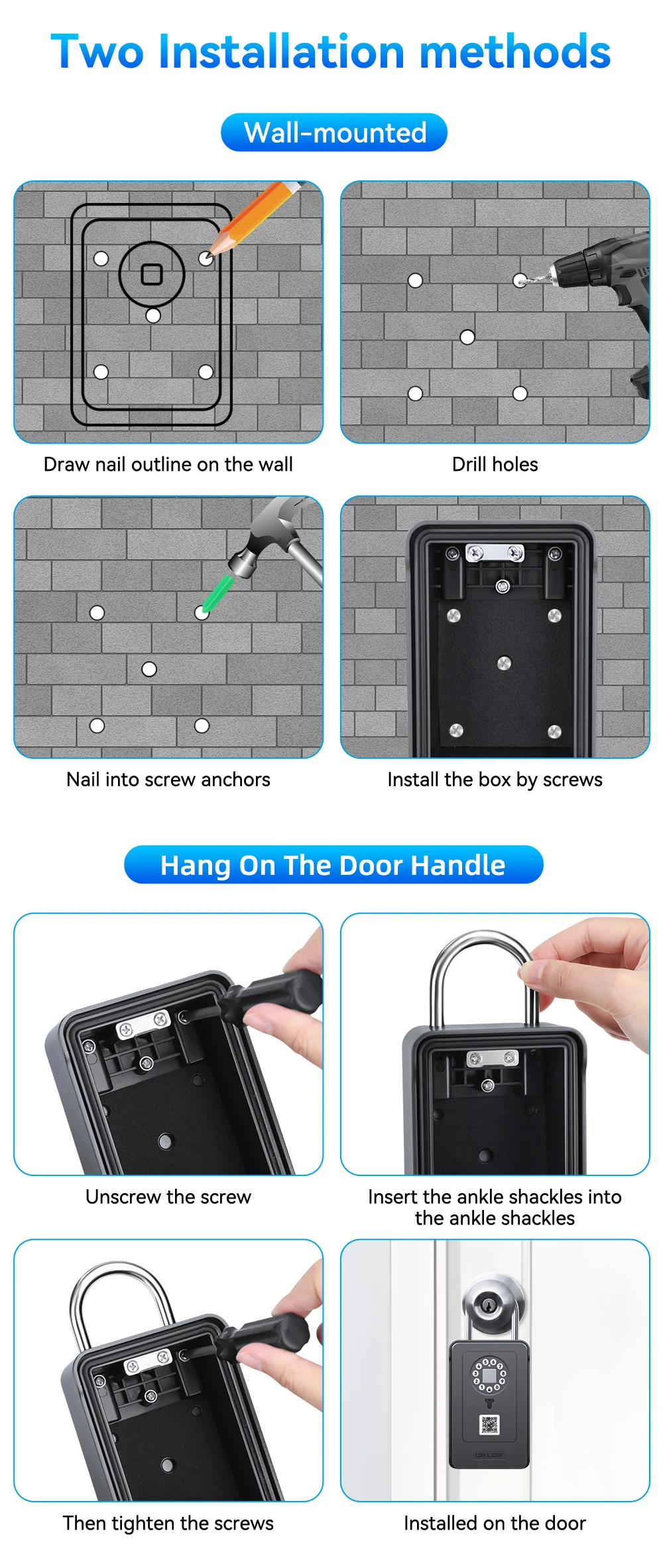 Two Installation methods

Wall-mounted

Draw nail outline on the wall

Drill holes

Nail into screw anchors

Install the box by screws

Hang On The Door Handle

Unscrew the screw

Insert the ankle shackles into the ankle shackles

Then tighten the screws

Installed on the door