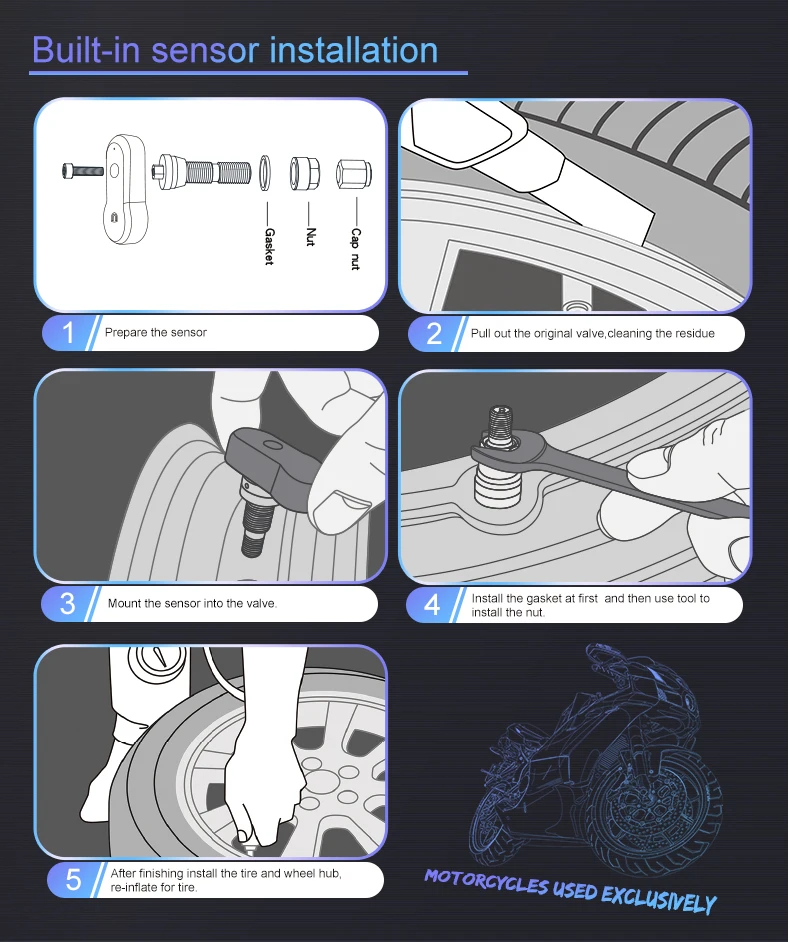 Built-in sensor installation

Gasket

Nut

Cap nut

1 Prepare the sensor

2 Pull out the original valve,cleaning the residue

3 Mount the sensor into the valve.

4 Install the gasket at first and then use tool to install the nut.

5 After finishing install the tire and wheel hub, re-inflate for tire.

MOTORCYCLES USED EXCLUSIVELY