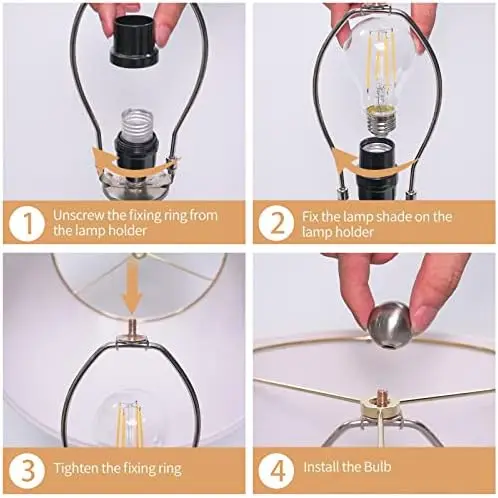 1 Unscrew the fixing ring from the lamp holder

2 Fix the lamp shade on the lamp holder

3 Tighten the fixing ring

4 Install the Bulb