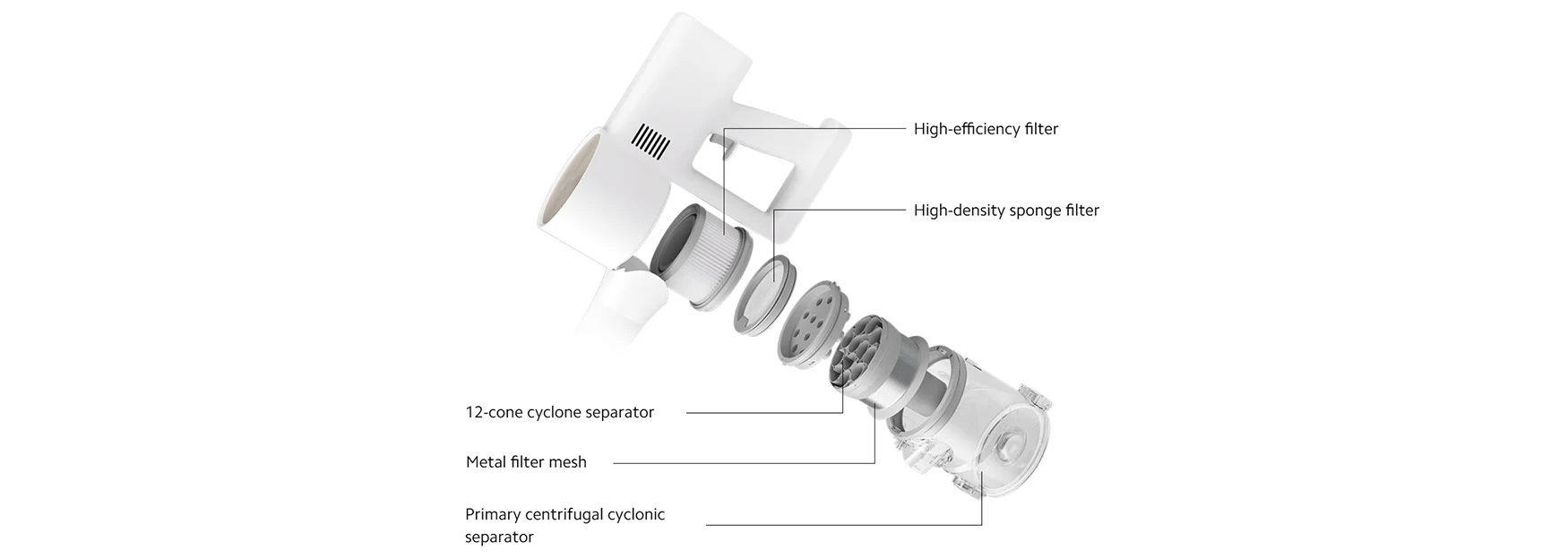 High-efficiency filter

High-density sponge filter

12-cone cyclone separator

Metal filter mesh

Primary centrifugal cyclonic separator