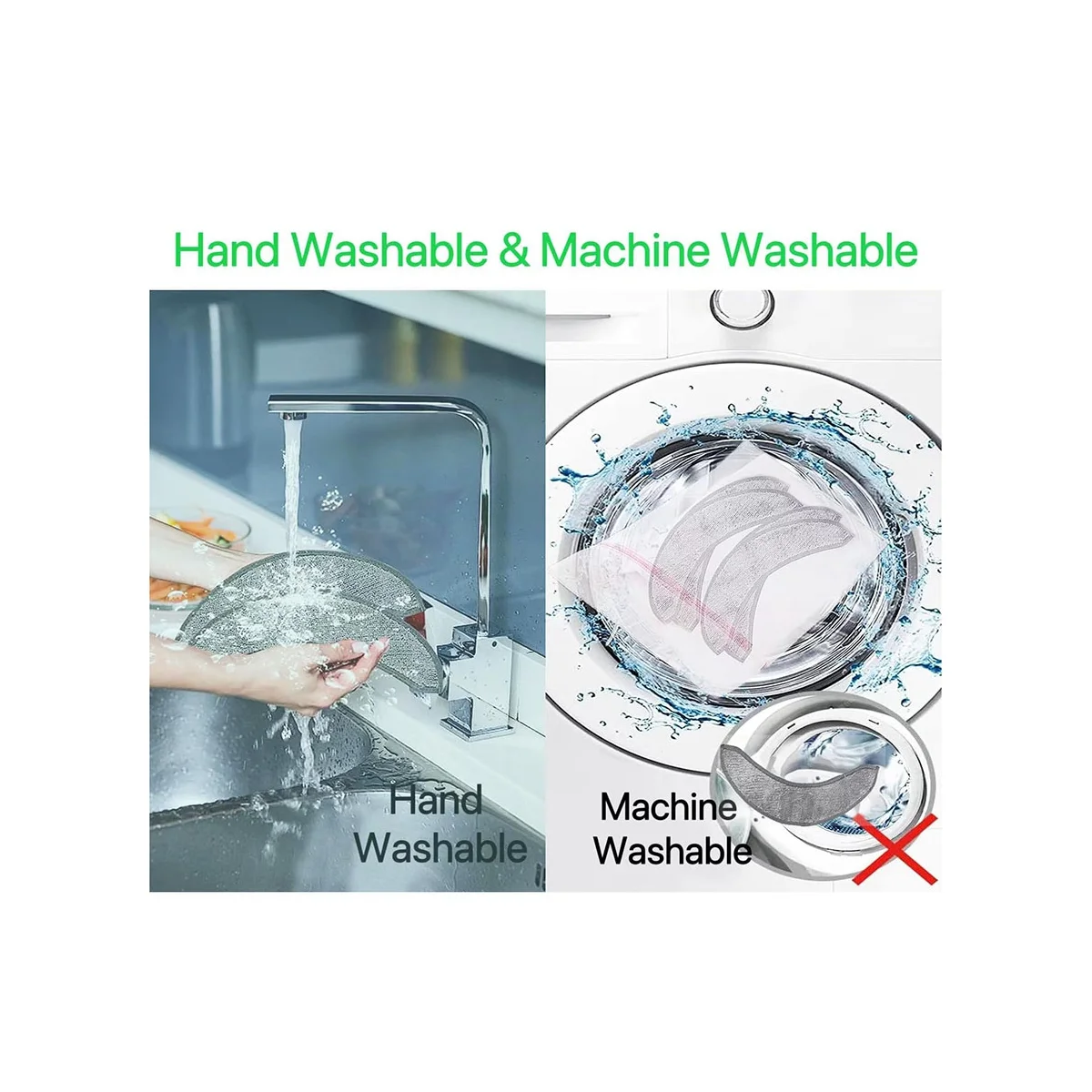 Hand Washable & Machine Washable

Hand Washable

Machine Washable