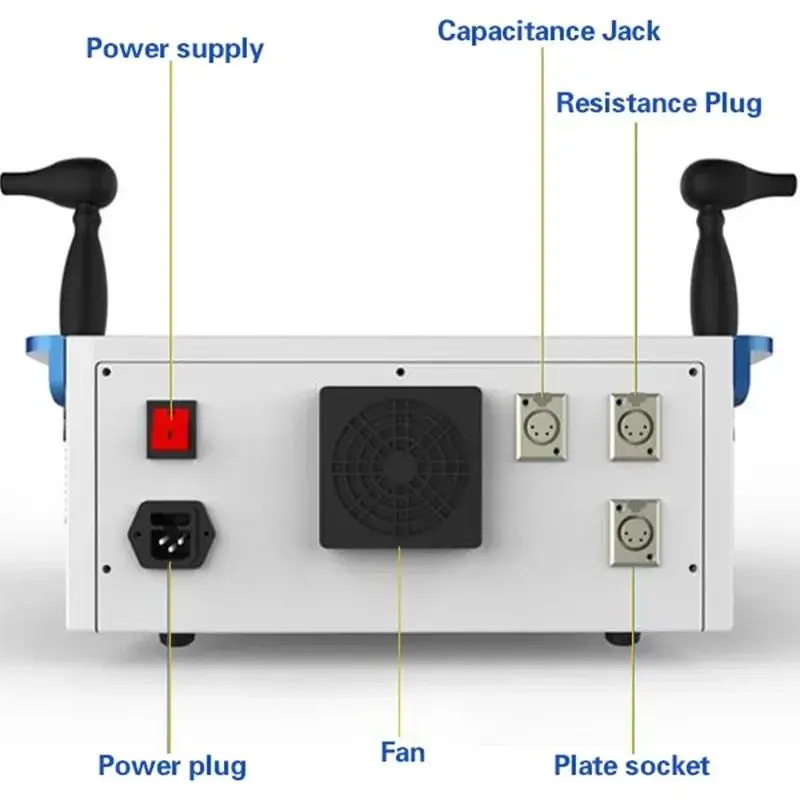 Power supply

Capacitance Jack

Resistance Plug

Power plug

Fan

Plate socket