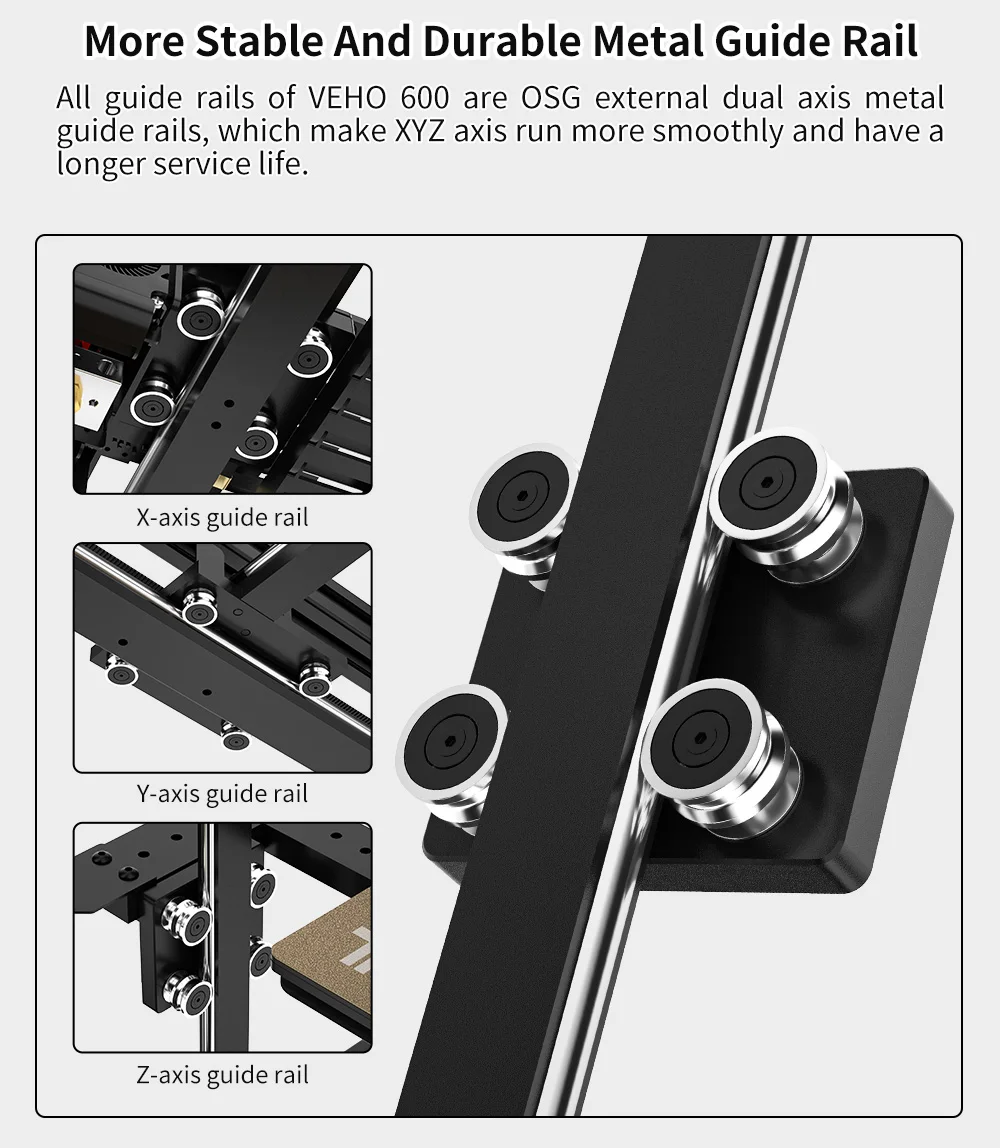 More Stable And Durable Metal Guide Rail

All guide rails of VEHO 600 are OSG external dual axis metal guide rails, which make XYZ axis run more smoothly and have a longer service life.

X-axis guide rail

Y-axis guide rail

Z-axis guide rail