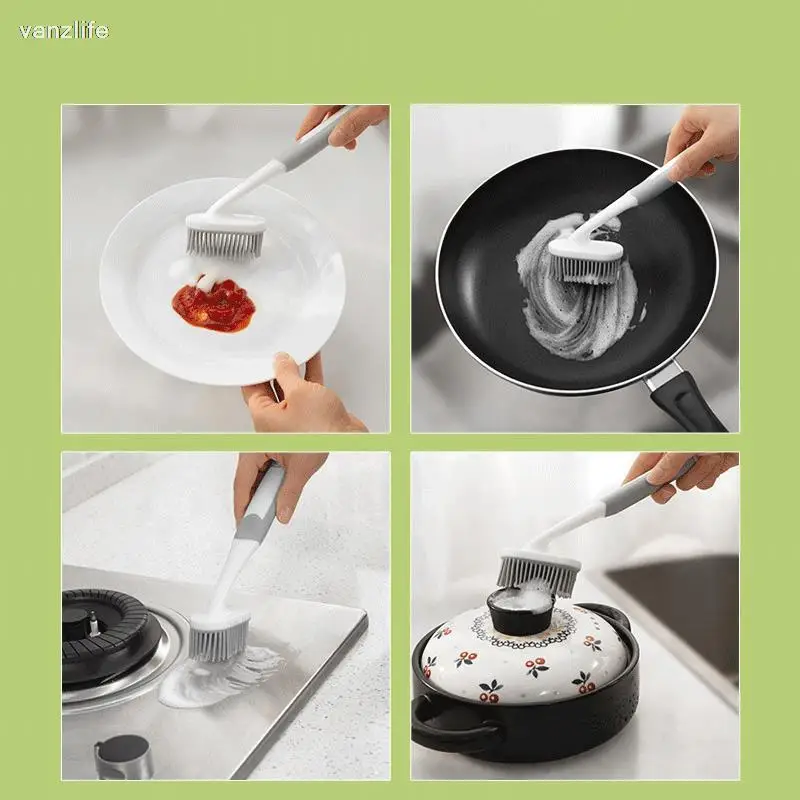 vanzlife