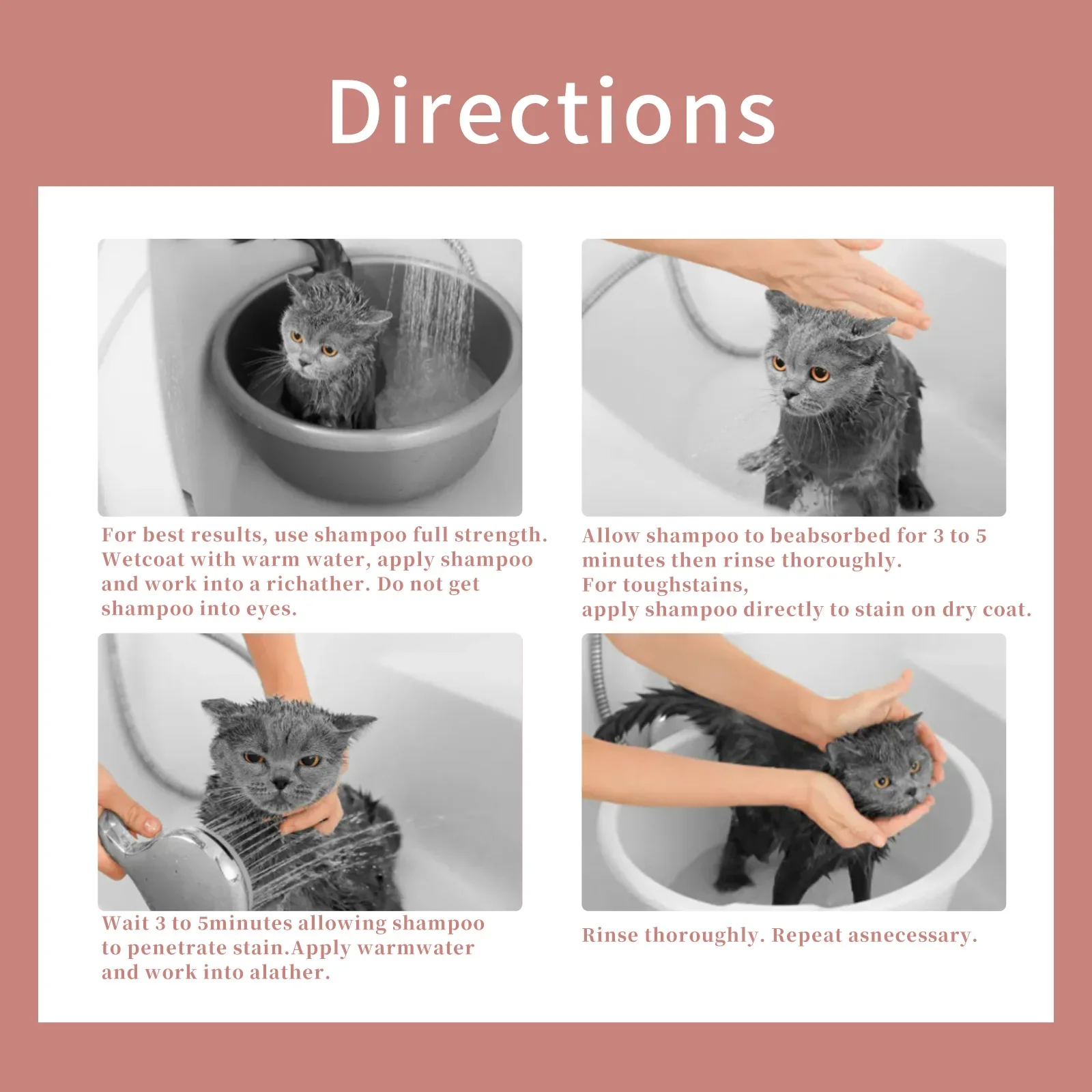 Directions

For best results, use shampoo full strength. Wetcoat with warm water, apply shampoo and work into a richather. Do not get shampoo into eyes.

Allow shampoo to beabsorbed for 3 to 5 minutes then rinse thoroughly.
For toughstains,
apply shampoo directly to stain on dry coat.

Wait 3 to 5minutes allowing shampoo to penetrate stain.Apply warmwater and work into alather.

Rinse thoroughly. Repeat asnecessary.