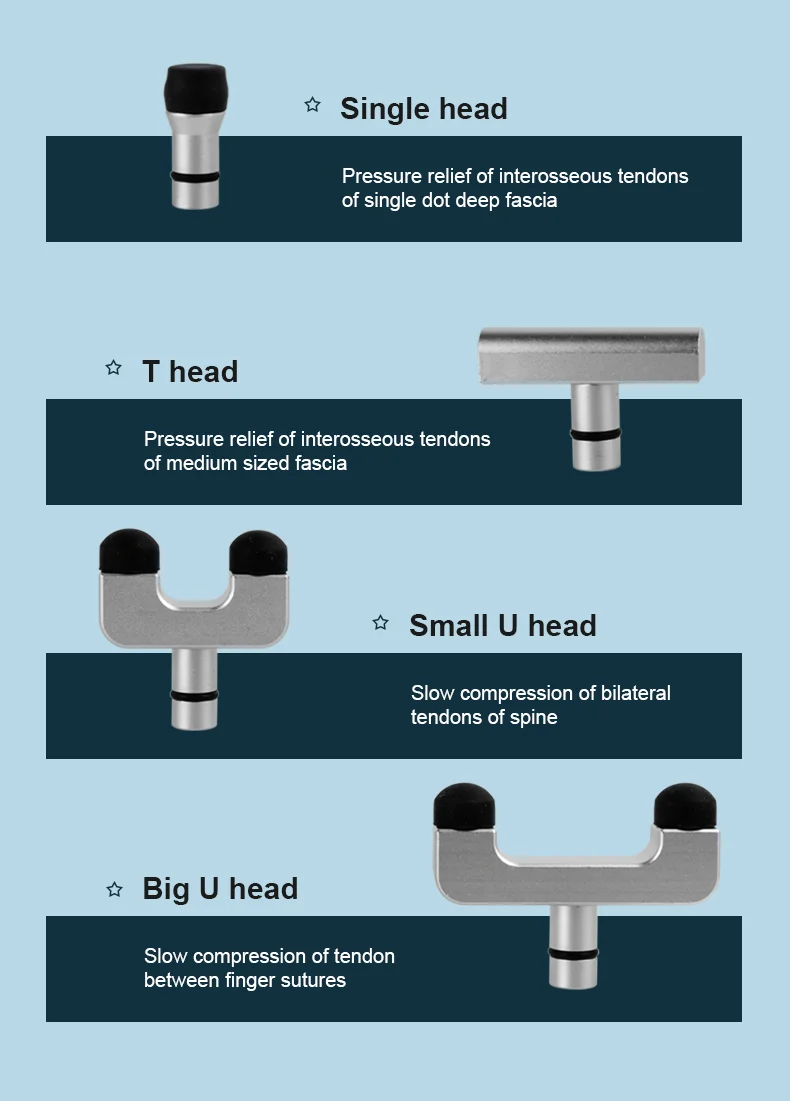 ☆ Single head

Pressure relief of interosseous tendons of single dot deep fascia

☆ T head

Pressure relief of interosseous tendons of medium sized fascia

☆ Small U head

Slow compression of bilateral tendons of spine

☆ Big U head

Slow compression of tendon between finger sutures