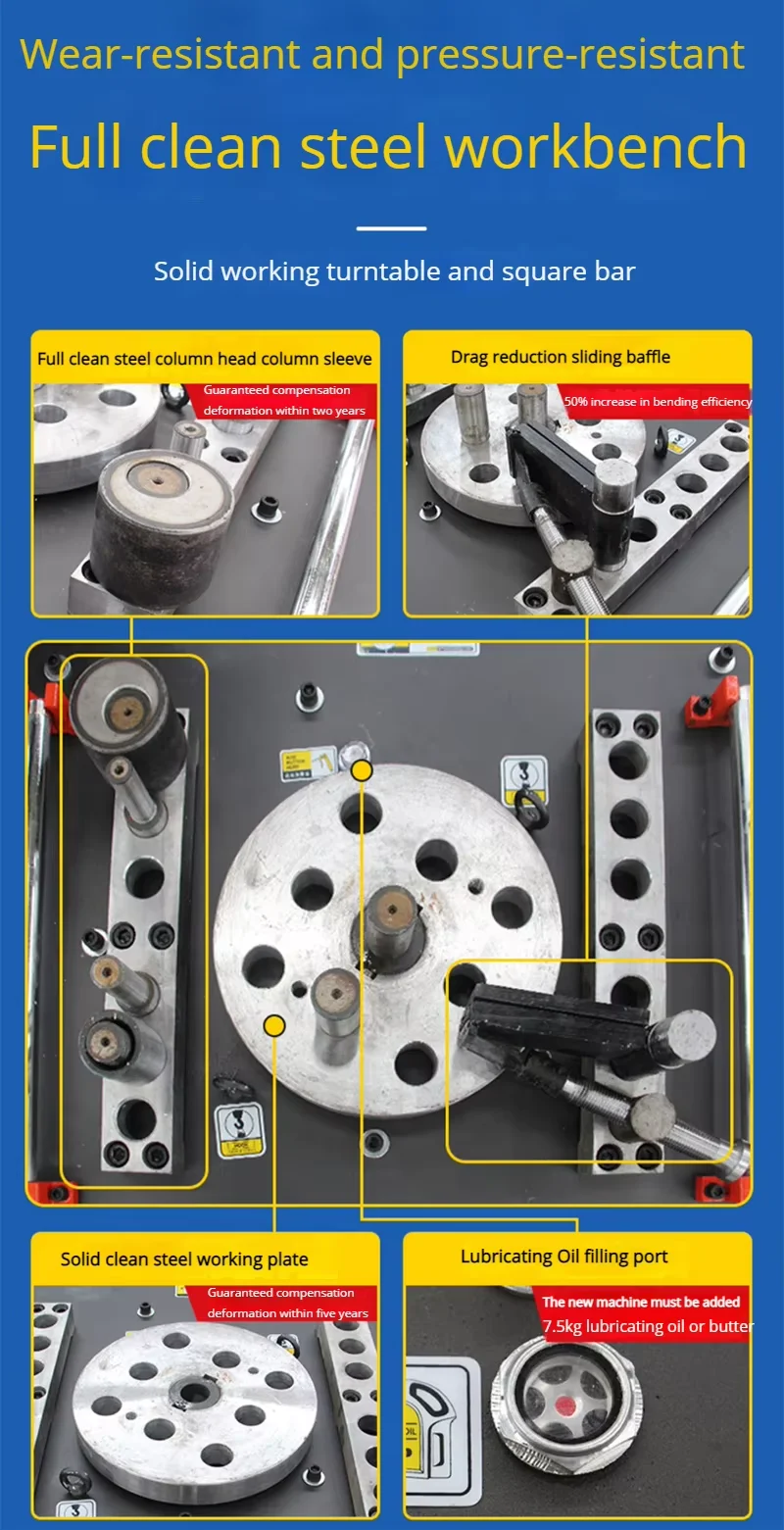 Wear-resistant and pressure-resistant

Full clean steel workbench

Solid working turntable and square bar

Full clean steel column head column sleeve

Guaranteed compensation deformation within two years

Drag reduction sliding baffle

50% increase in bending efficiency

Solid clean steel working plate

Guaranteed compensation deformation within five years

Lubricating Oil filling port

The new machine must be added 7.5kg lubricating oil or butter