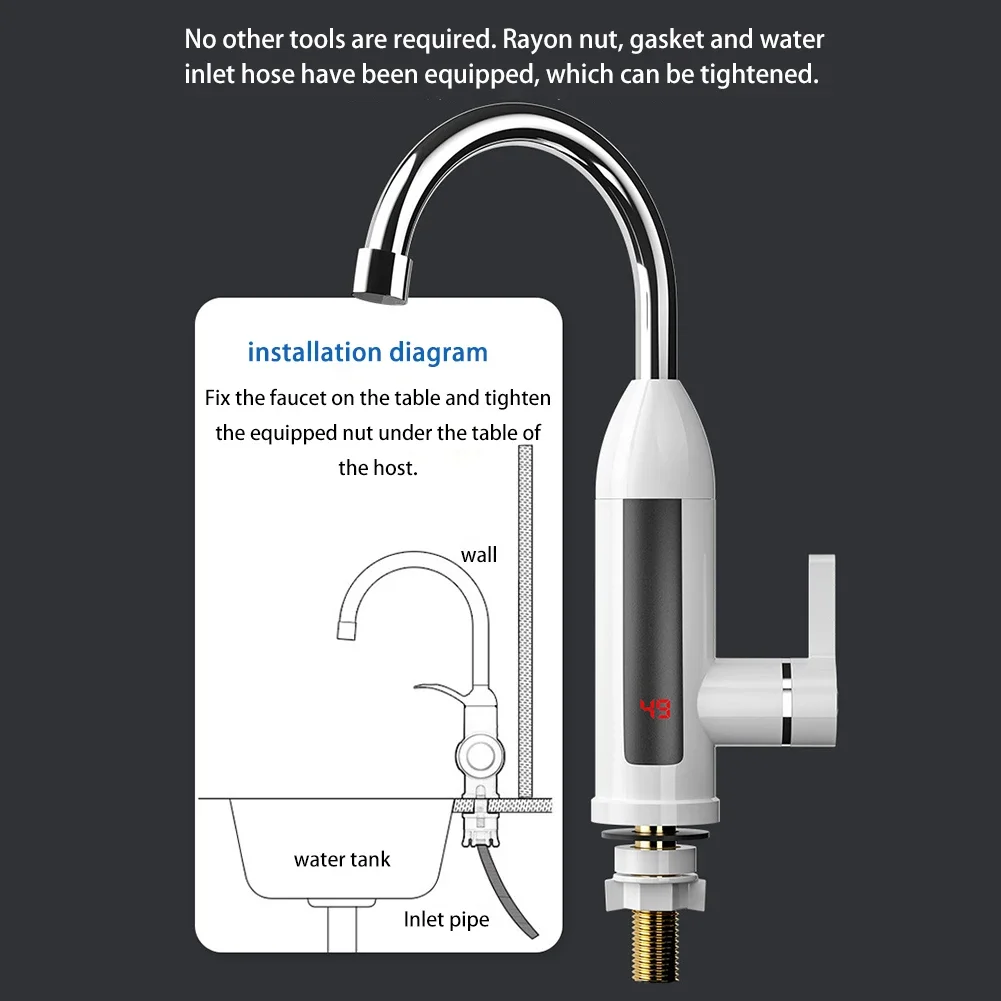 No other tools are required. Rayon nut, gasket and water inlet hose have been equipped, which can be tightened.

installation diagram

Fix the faucet on the table and tighten the equipped nut under the table of the host.

wall

water tank

Inlet pipe

49