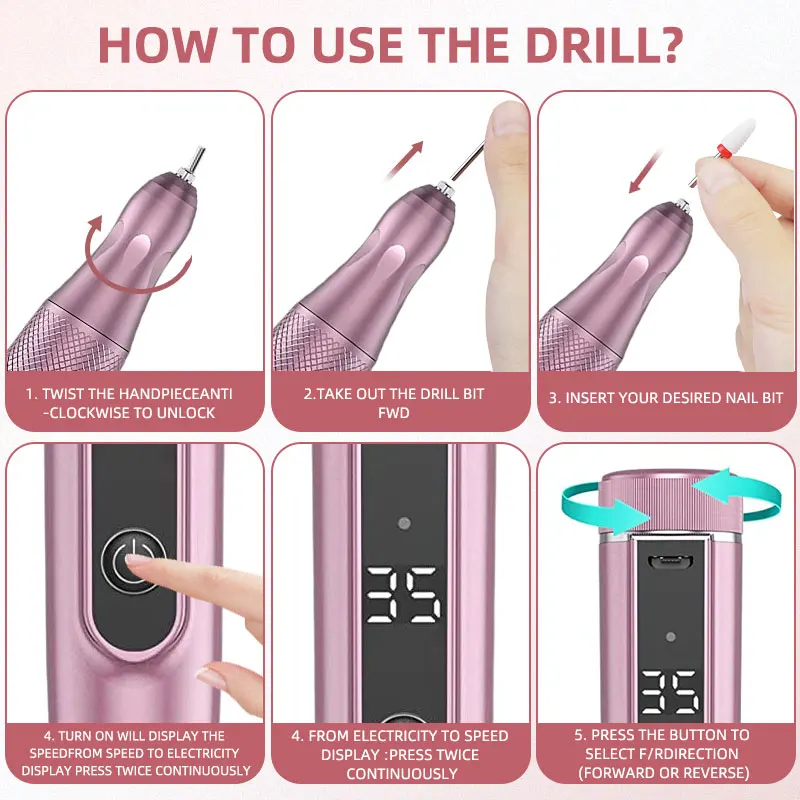 HOW TO USE THE DRILL?

1. TWIST THE HANDPIECEANTI -CLOCKWISE TO UNLOCK

2.TAKE OUT THE DRILL BIT FWD

3. INSERT YOUR DESIRED NAIL BIT

35

35

4. TURN ON WILL DISPLAY THE SPEEDFROM SPEED TO ELECTRICITY DISPLAY PRESS TWICE CONTINUOUSLY

4. FROM ELECTRICITY TO SPEED DISPLAY :PRESS TWICE CONTINUOUSLY

5. PRESS THE BUTTON TO SELECT F/RDIRECTION (FORWARD OR REVERSE)