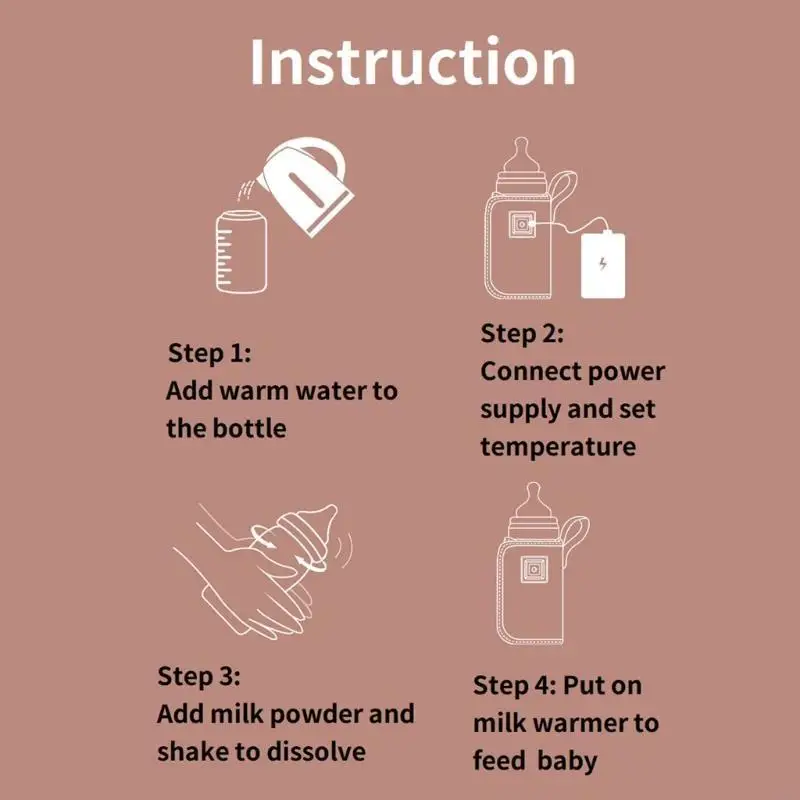 Instruction

Step 1:
Add warm water to the bottle

Step 2:
Connect power supply and set temperature

Step 3:
Add milk powder and shake to dissolve

Step 4: Put on milk warmer to feed baby