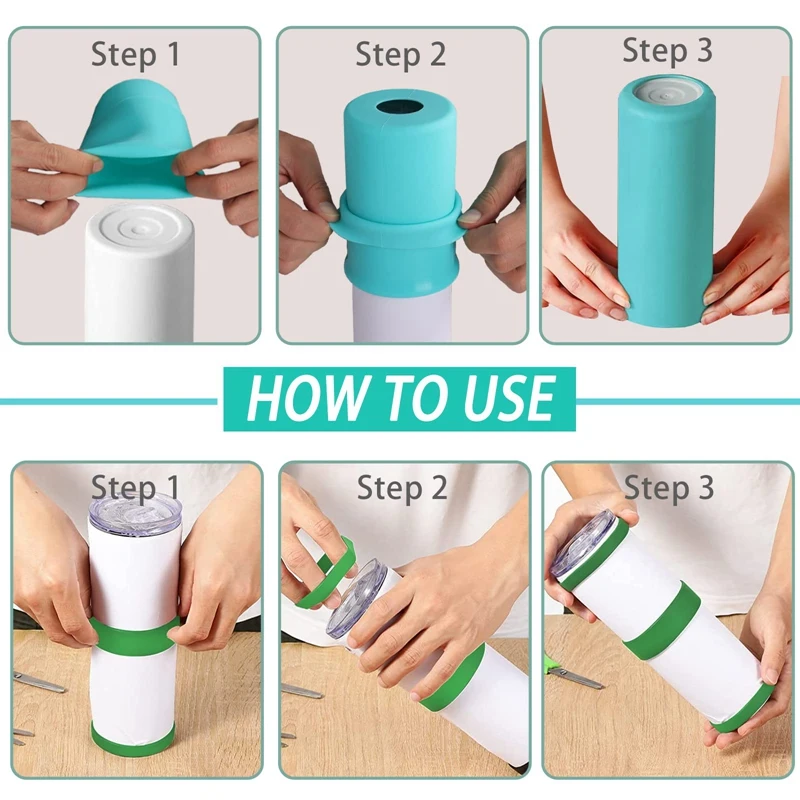 Step 1

Step 2

Step 3

HOW TO USE

Step 1

Step 2

Step 3