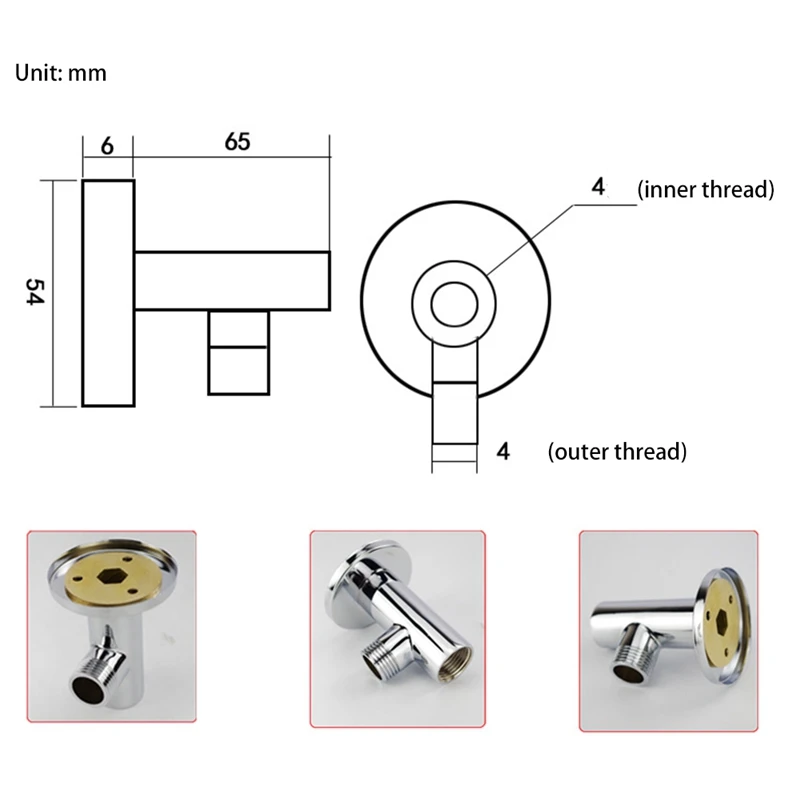 Unit: mm

6

65

54

4 (inner thread)

4 (outer thread)