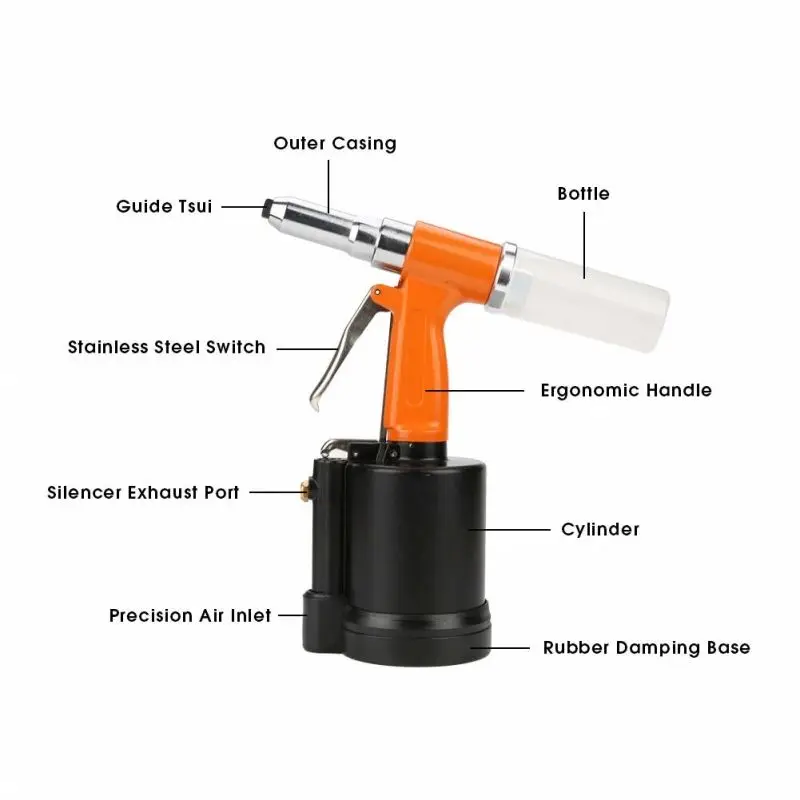 Outer Casing

Guide Tsui

Bottle

Stainless Steel Switch

Ergonomic Handle

Silencer Exhaust Port

Cylinder

Precision Air Inlet

Rubber Damping Base