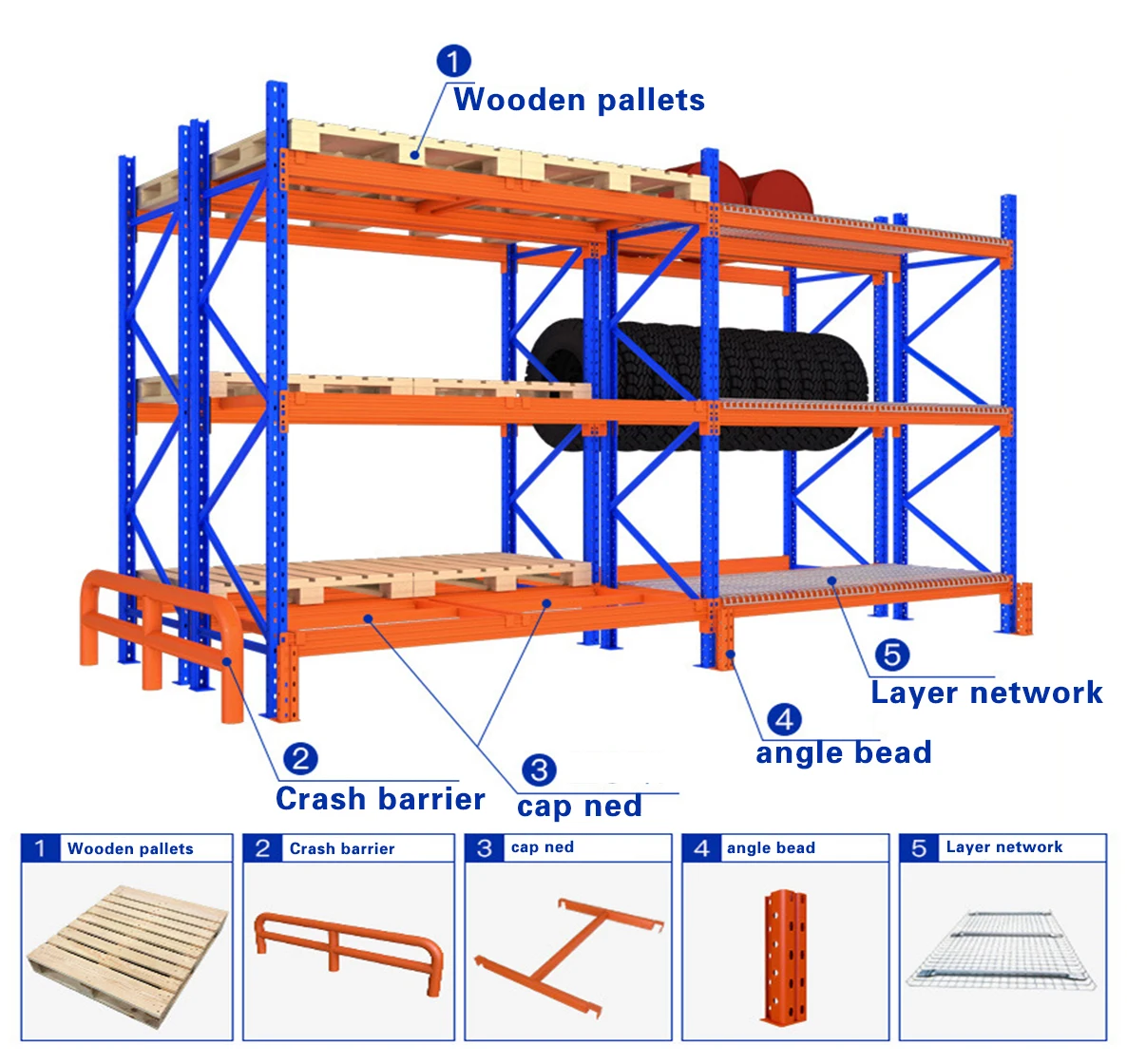 1 Wooden pallets

2 Crash barrier

3 cap ned

4 angle bead

5 Layer network

1 Wooden pallets

2 Crash barrier

3 cap ned

4 angle bead

5 Layer network