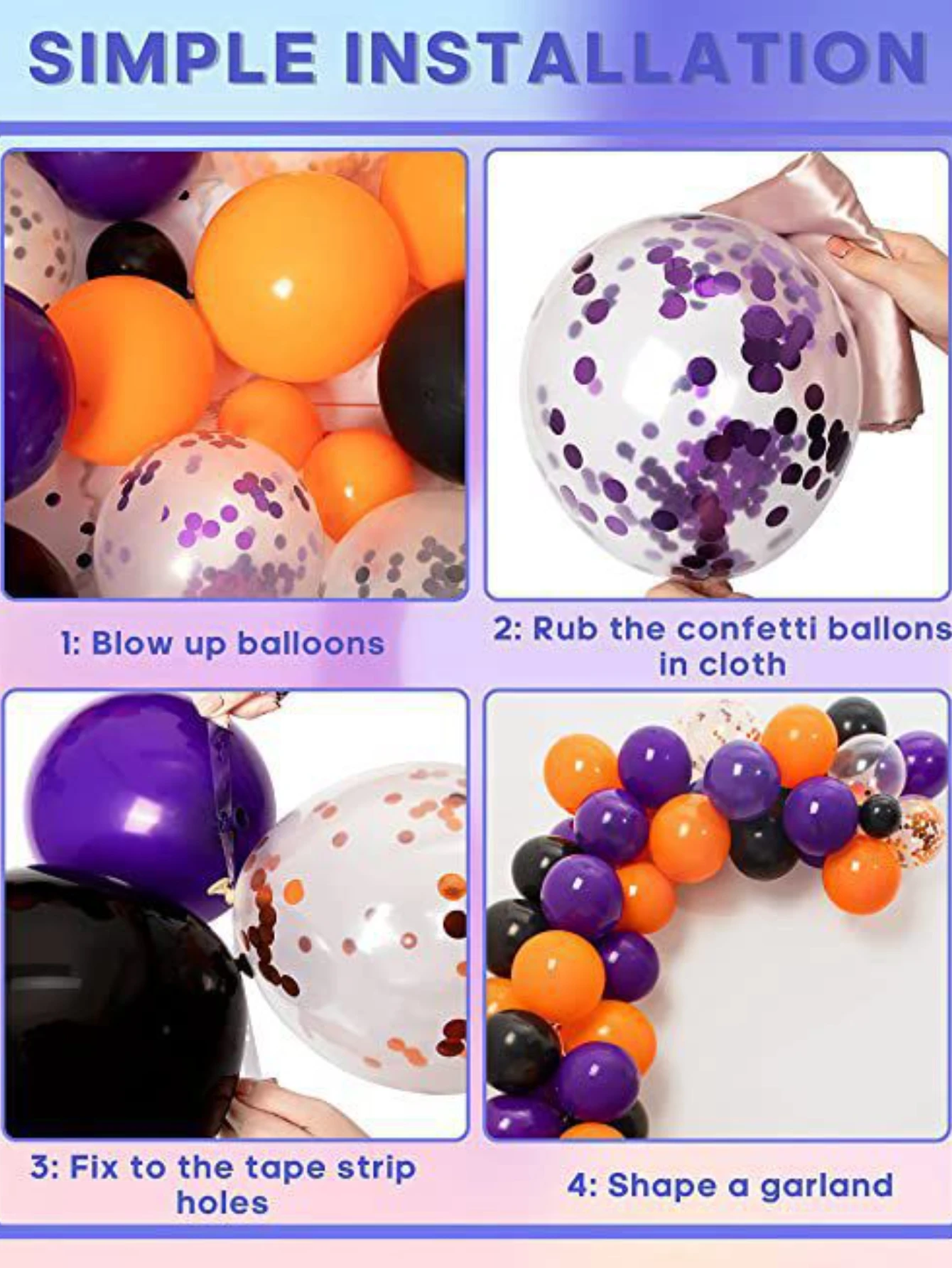 SIMPLE INSTALLATION

1: Blow up balloons

2: Rub the confetti ballons in cloth

3: Fix to the tape strip holes

4: Shape a garland