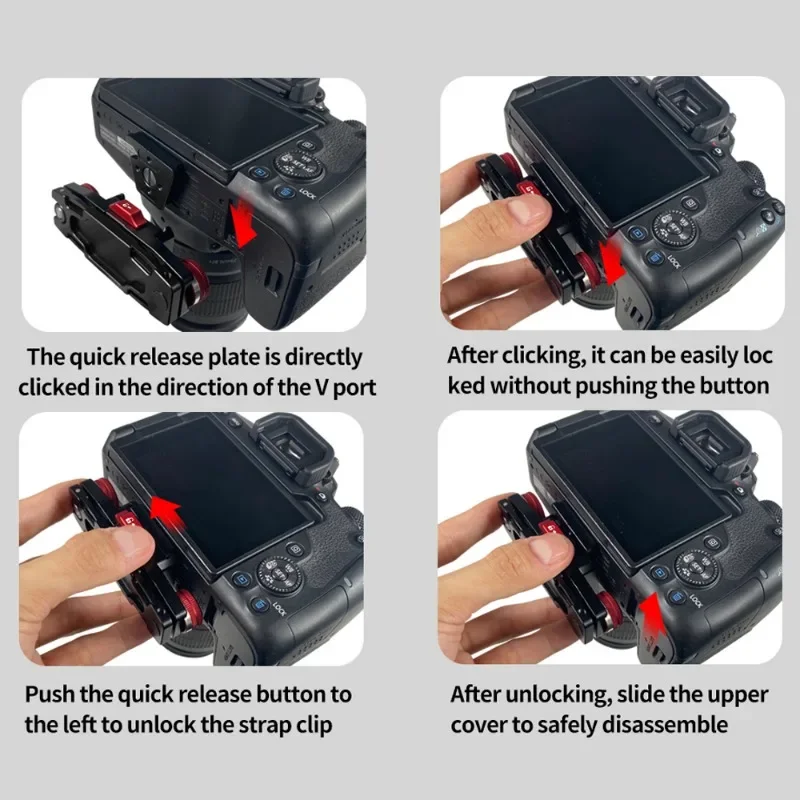 The quick release plate is directly clicked in the direction of the V port

After clicking, it can be easily loc ked without pushing the button

Push the quick release button to the left to unlock the strap clip

After unlocking, slide the upper cover to safely disassemble