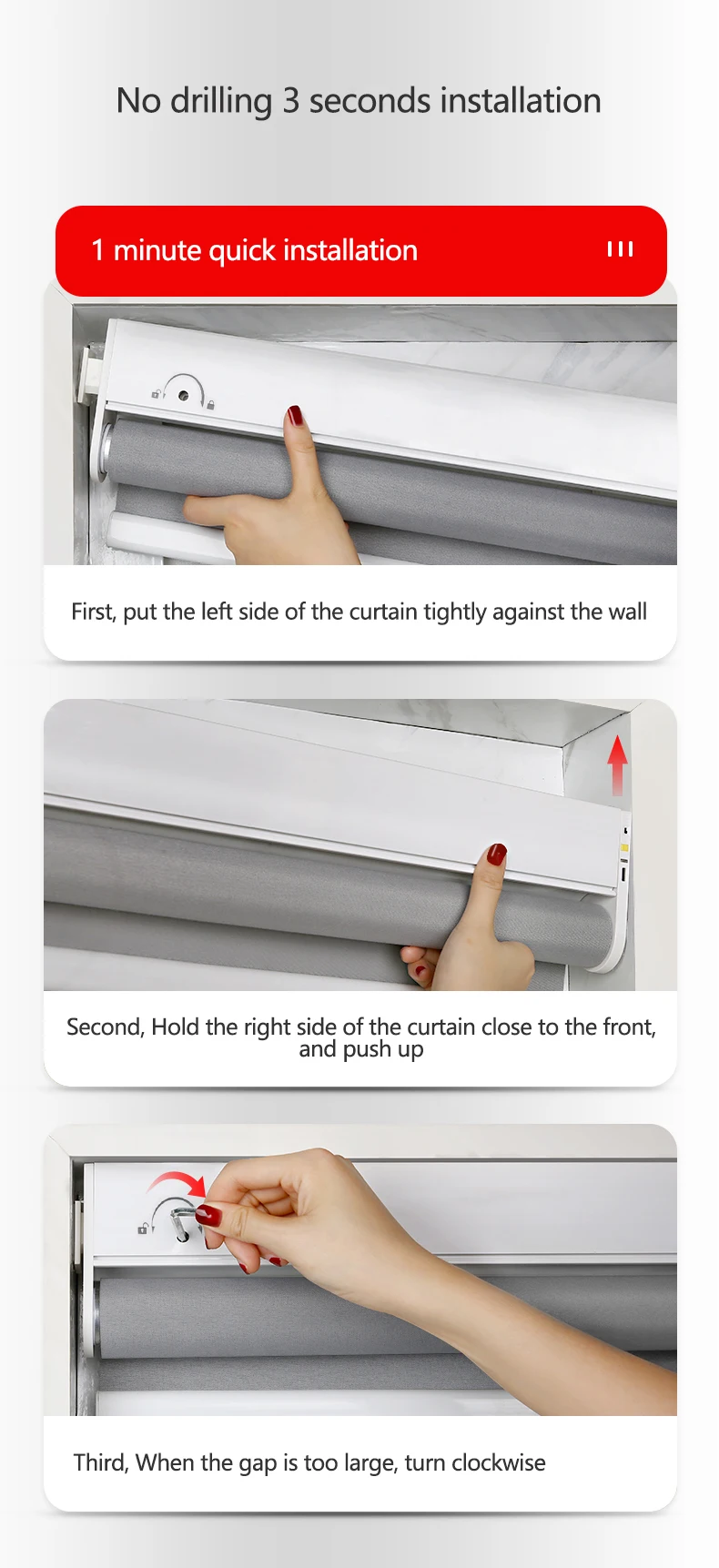 No drilling 3 seconds installation

1 minute quick installation

First, put the left side of the curtain tightly against the wall

Second, Hold the right side of the curtain close to the front, and push up

Third, When the gap is too large, turn clockwise